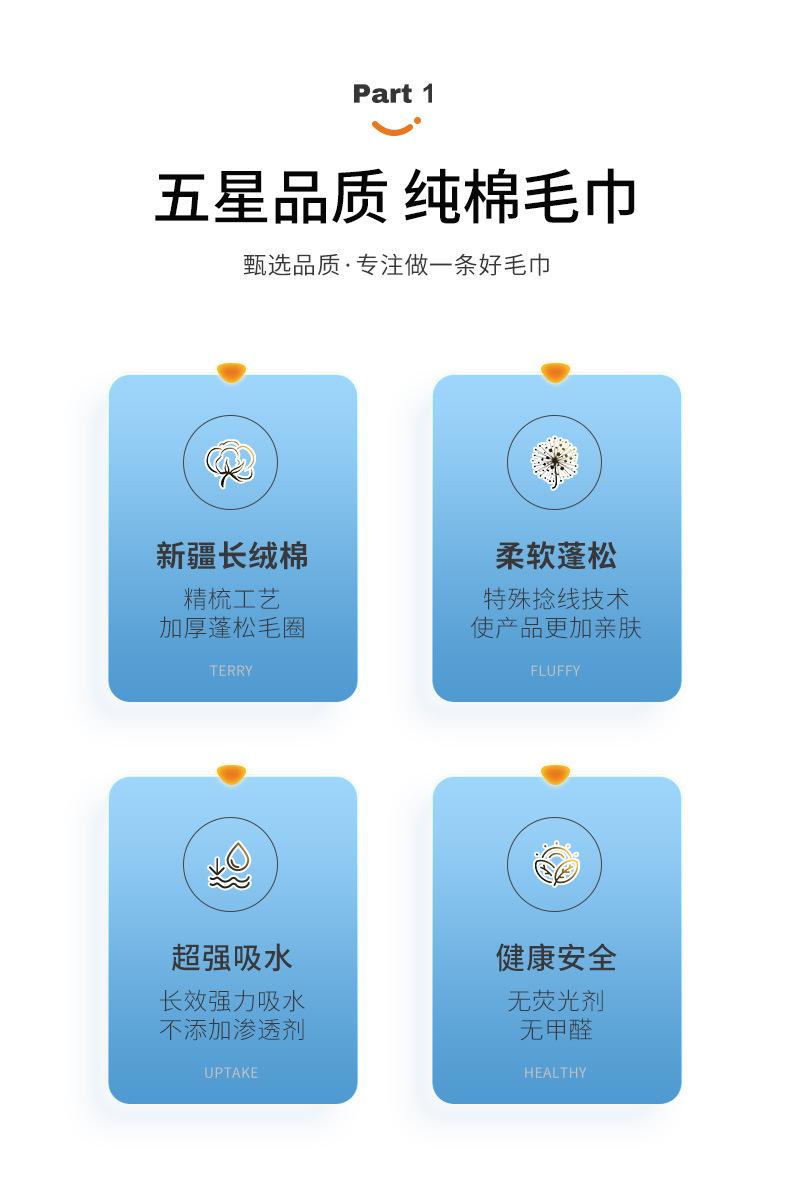 Part 1

五星品质 纯棉毛巾

甄选品质·专注做一条好毛巾

新疆长绒棉

精梳工艺
加厚蓬松毛圈

TERRY

柔软蓬松

特殊捻线技术
使产品更加亲肤

FLUFFY

超强吸水

长效强力吸水
不添加渗透剂

UPTAKE

健康安全

无荧光剂
无甲醛

HEALTHY