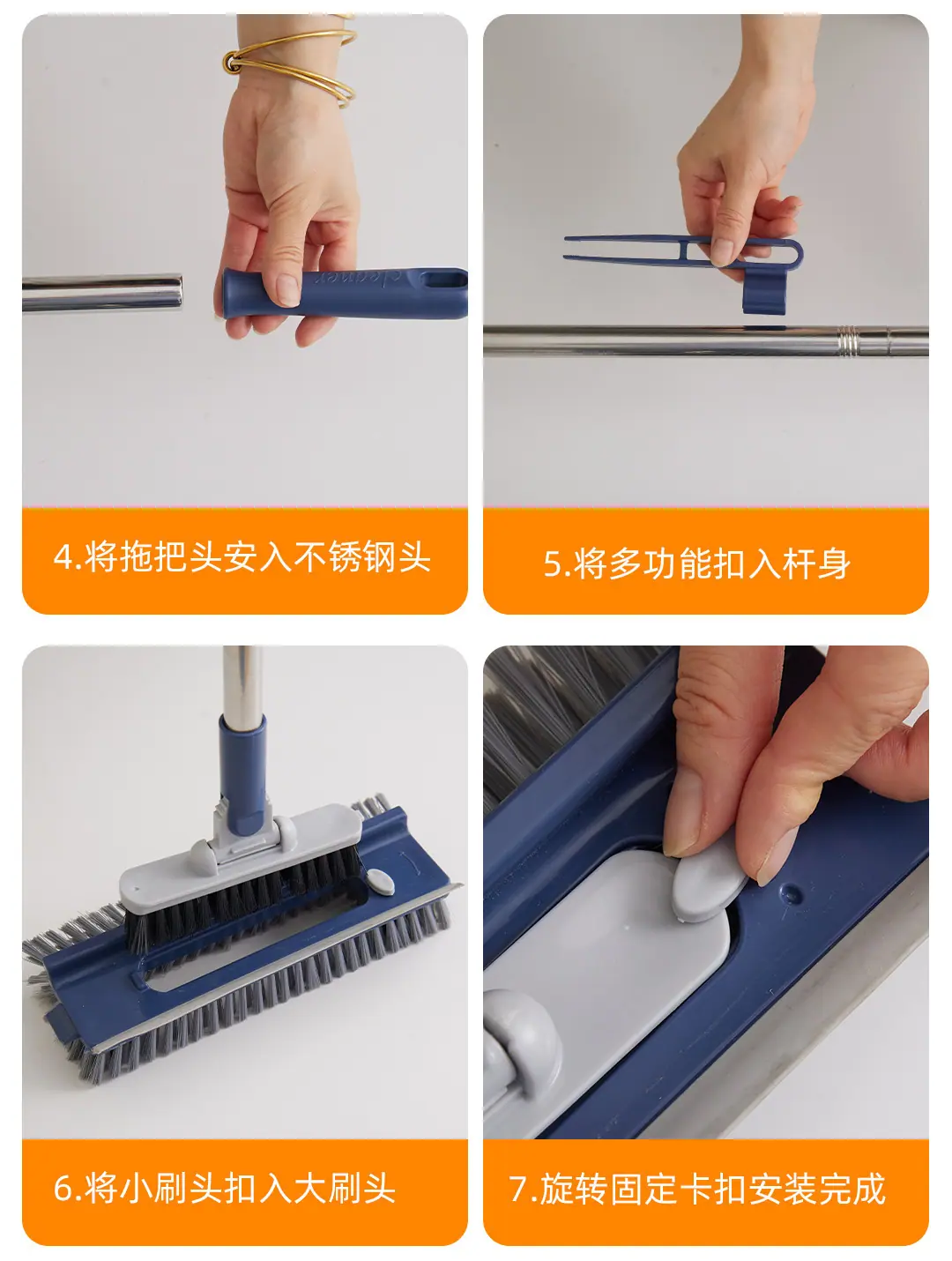 cleaner

4.将拖把头安入不锈钢头

5.将多功能扣入杆身

6.将小刷头扣入大刷头

7.旋转固定卡扣安装完成