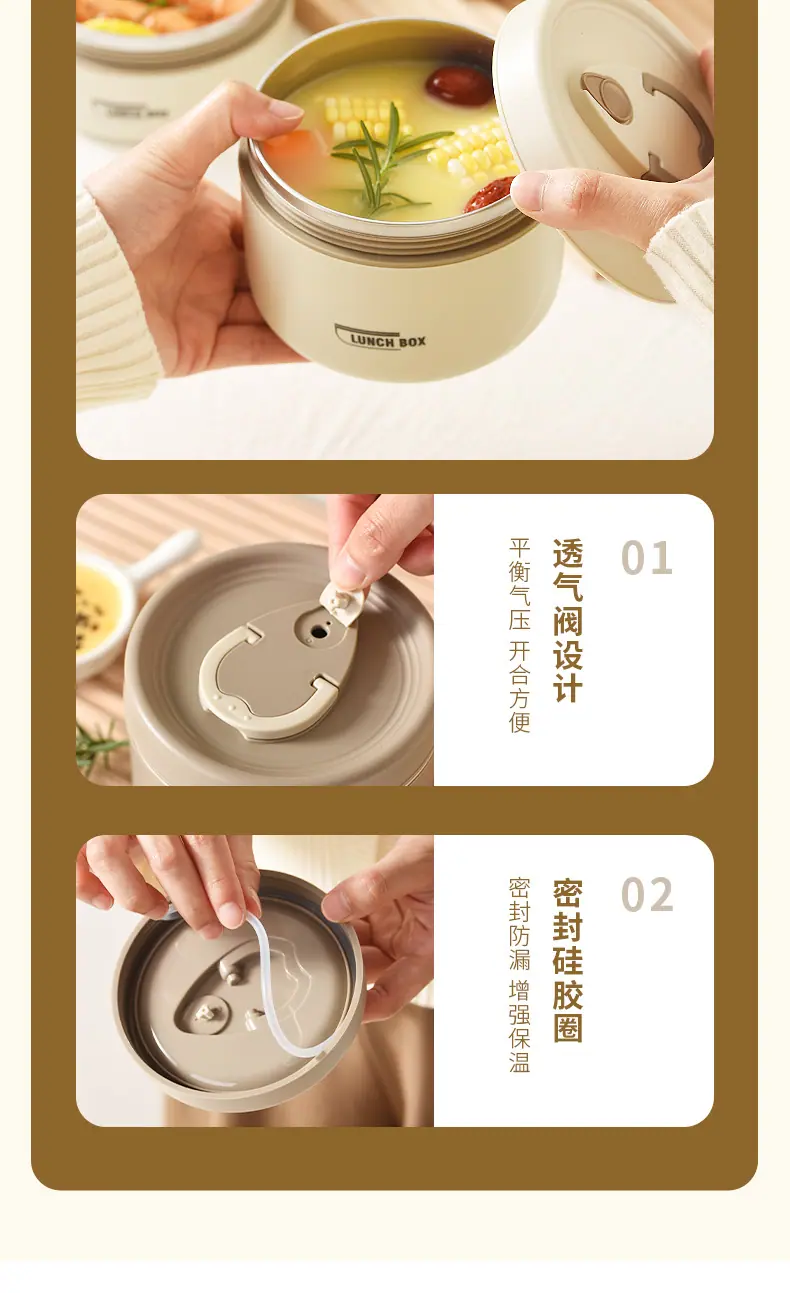 LUNCH BOX

LUNCH BOX

01
透气阀设计
平衡气压 开合方便

02
密封硅胶圈
密封防漏 增强保温