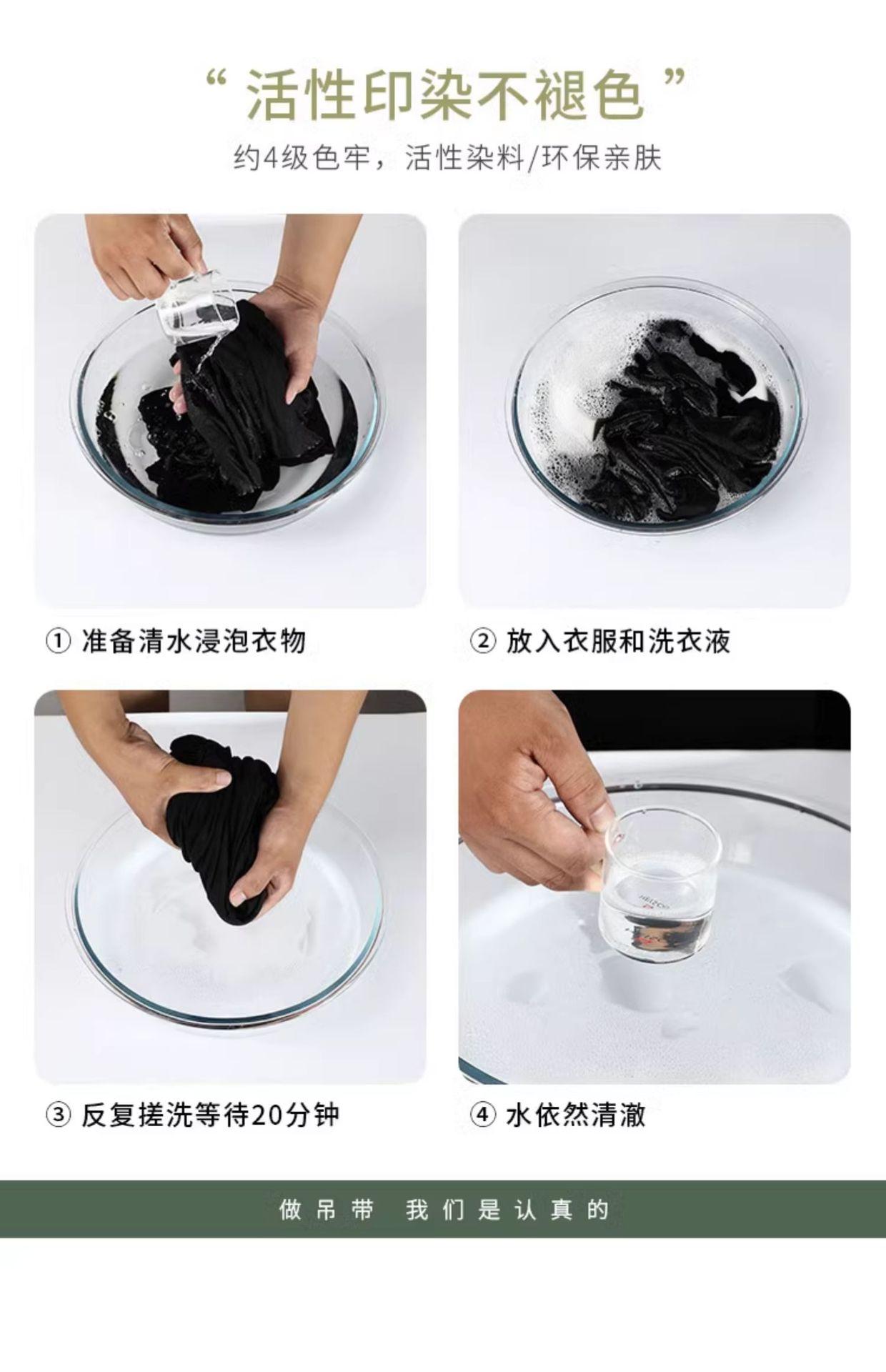 “ 活性印染不褪色 ”

约4级色牢，活性染料/环保亲肤

① 准备清水浸泡衣物

② 放入衣服和洗衣液

③ 反复搓洗等待20分钟

④ 水依然清澈

做吊带 我们是认真的