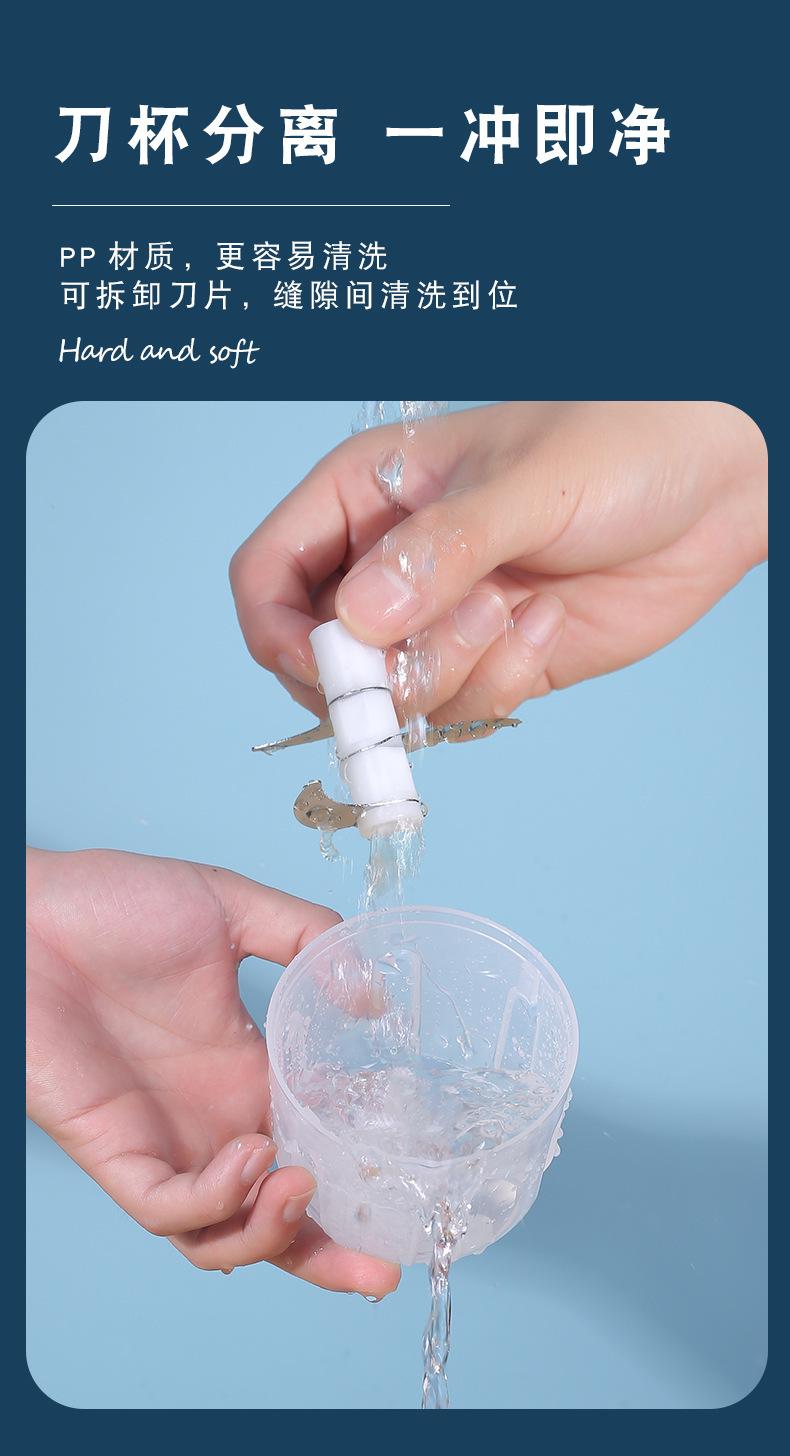 刀杯分离 一冲即净

PP 材质，更容易清洗
可拆卸刀片，缝隙间清洗到位

Hard and soft