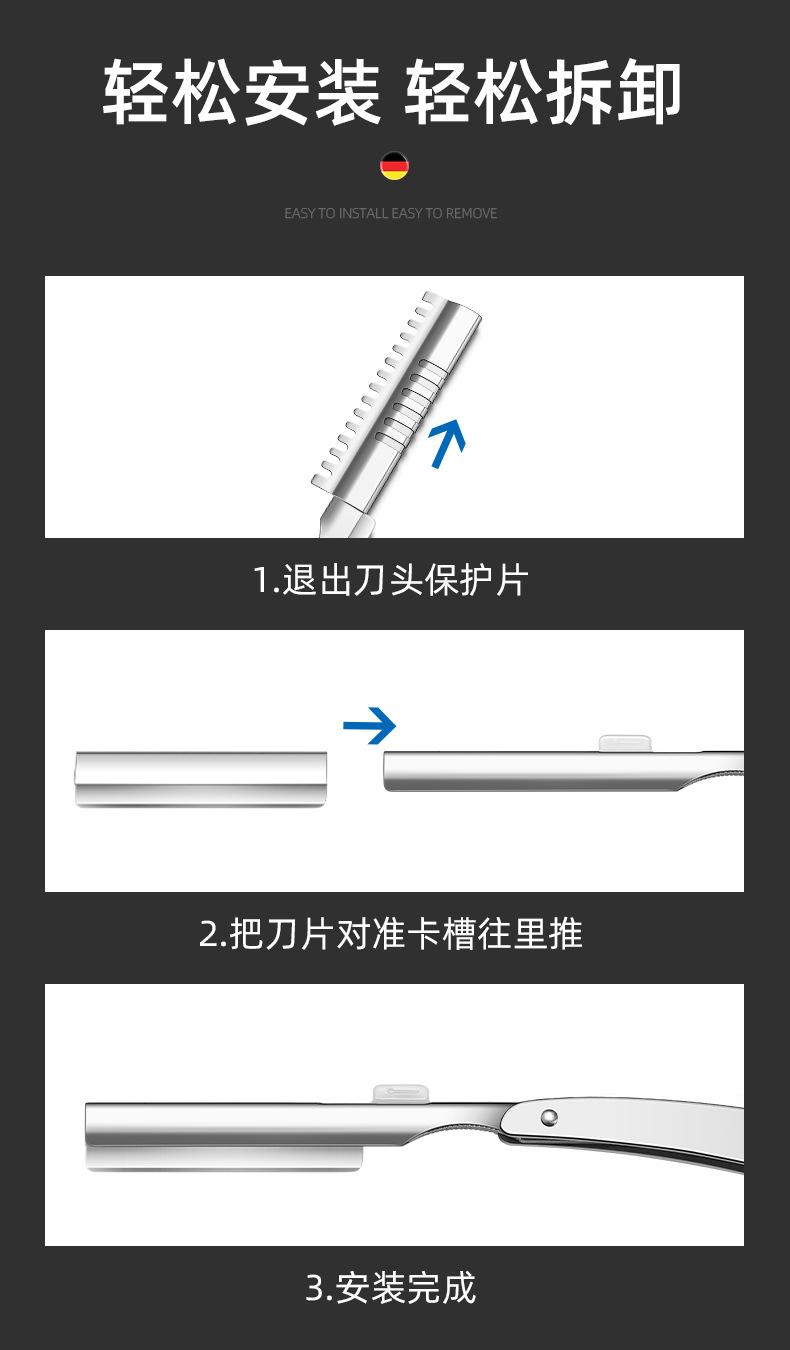 轻松安装 轻松拆卸

EASY TO INSTALL EASY TO REMOVE

1.退出刀头保护片

2.把刀片对准卡槽往里推

3.安装完成