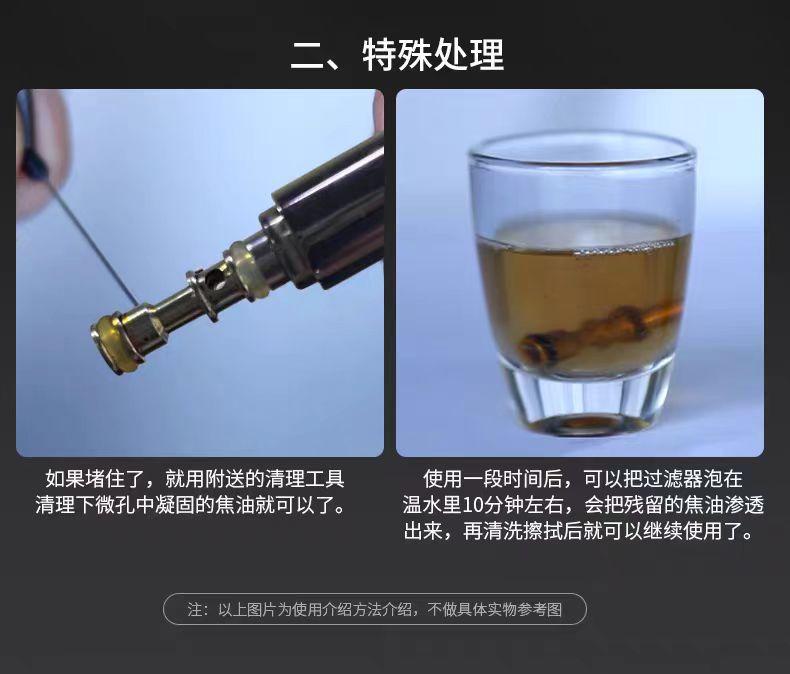 二、特殊处理

如果堵住了，就用附送的清理工具清理下微孔中凝固的焦油就可以了。

使用一段时间后，可以把过滤器泡在温水里10分钟左右，会把残留的焦油渗透出来，再清洗擦拭后就可以继续使用了。

注：以上图片为使用介绍方法介绍，不做具体实物参考图