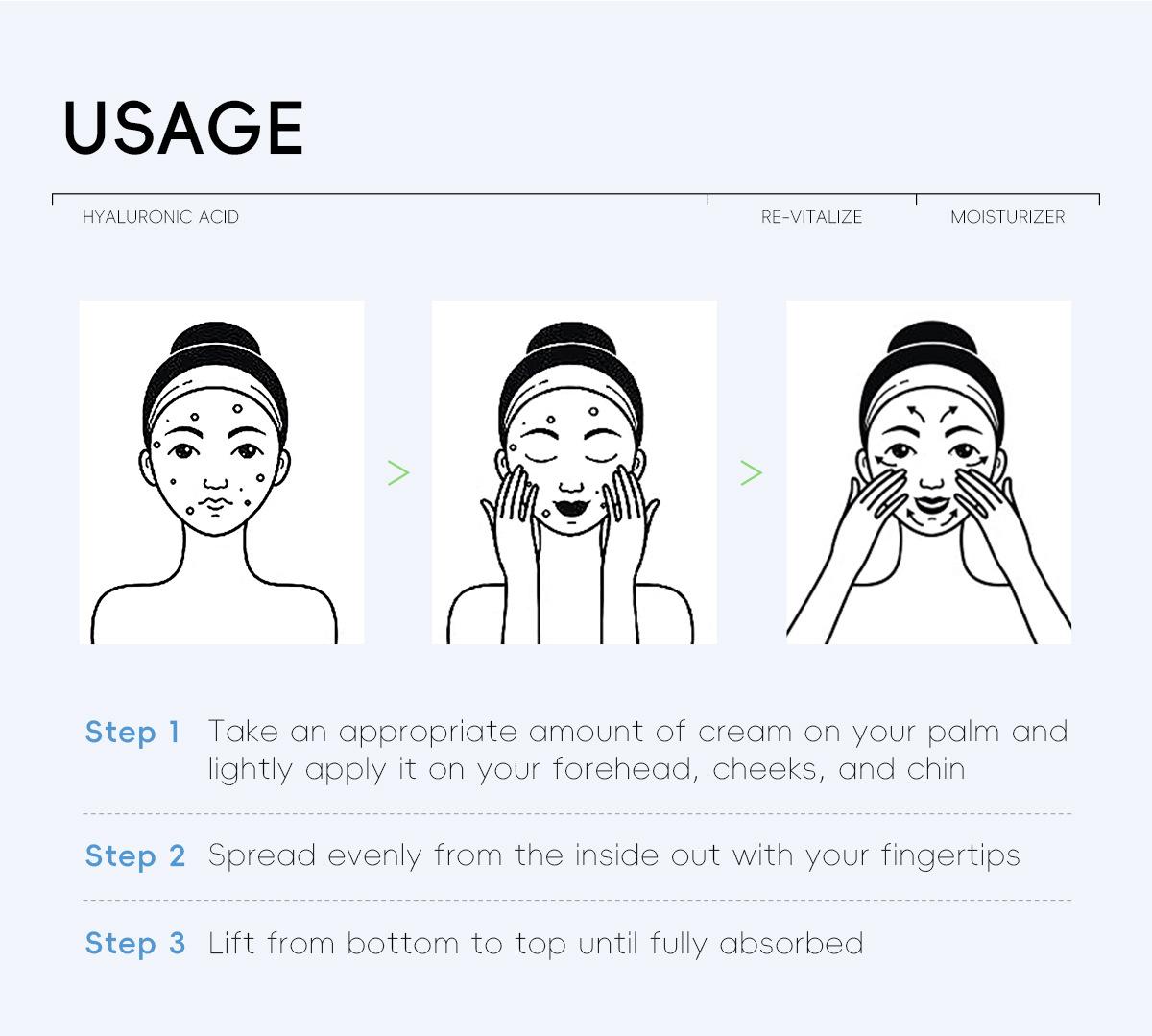 USAGE

HYALURONIC ACID

RE-VITALIZE

MOISTURIZER

>

>

Step 1 Take an appropriate amount of cream on your palm and lightly apply it on your forehead, cheeks, and chin

Step 2 Spread evenly from the inside out with your fingertips

Step 3 Lift from bottom to top until fully absorbed