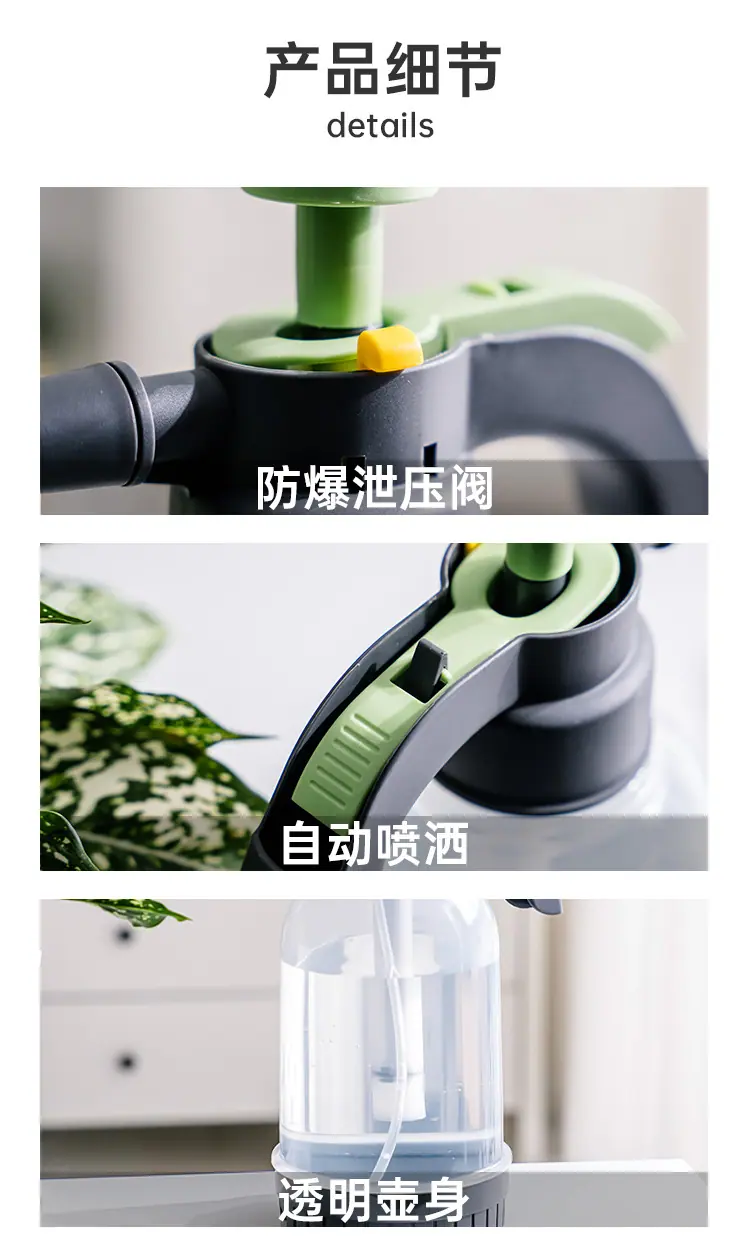 产品细节
details

防爆泄压阀

自动喷洒

透明壶身