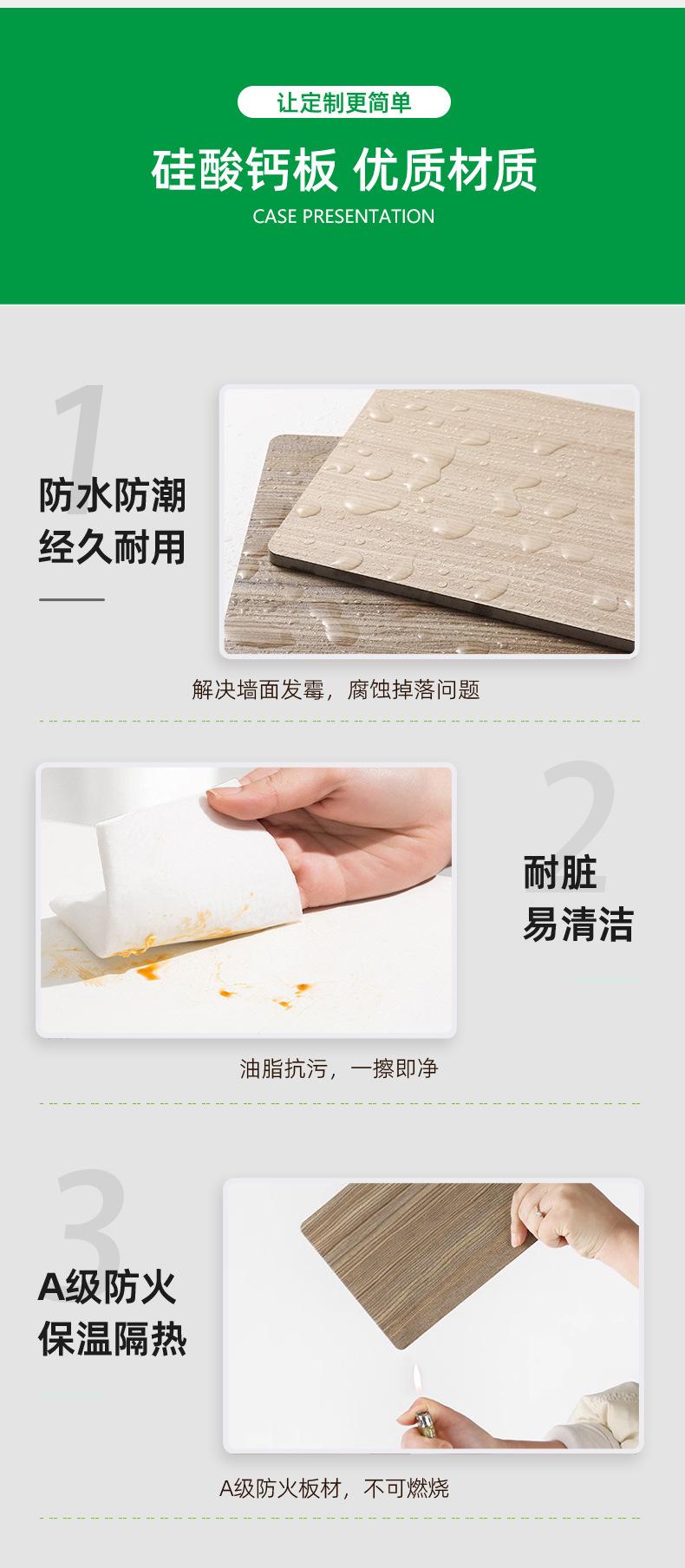 让定制更简单

硅酸钙板 优质材质

CASE PRESENTATION

1

防水防潮
经久耐用

解决墙面发霉，腐蚀掉落问题

2

耐脏
易清洁

油脂抗污，一擦即净

3

A级防火
保温隔热

A级防火板材，不可燃烧