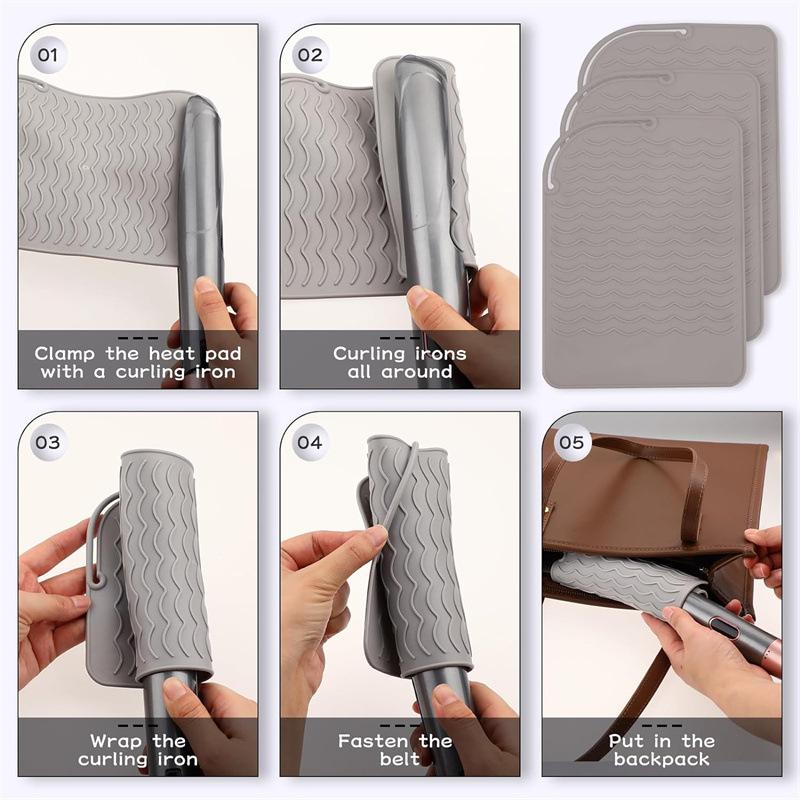 01

Clamp the heat pad with a curling iron

02

Curling irons all around

03

Wrap the curling iron

04

Fasten the belt

05

Put in the backpack