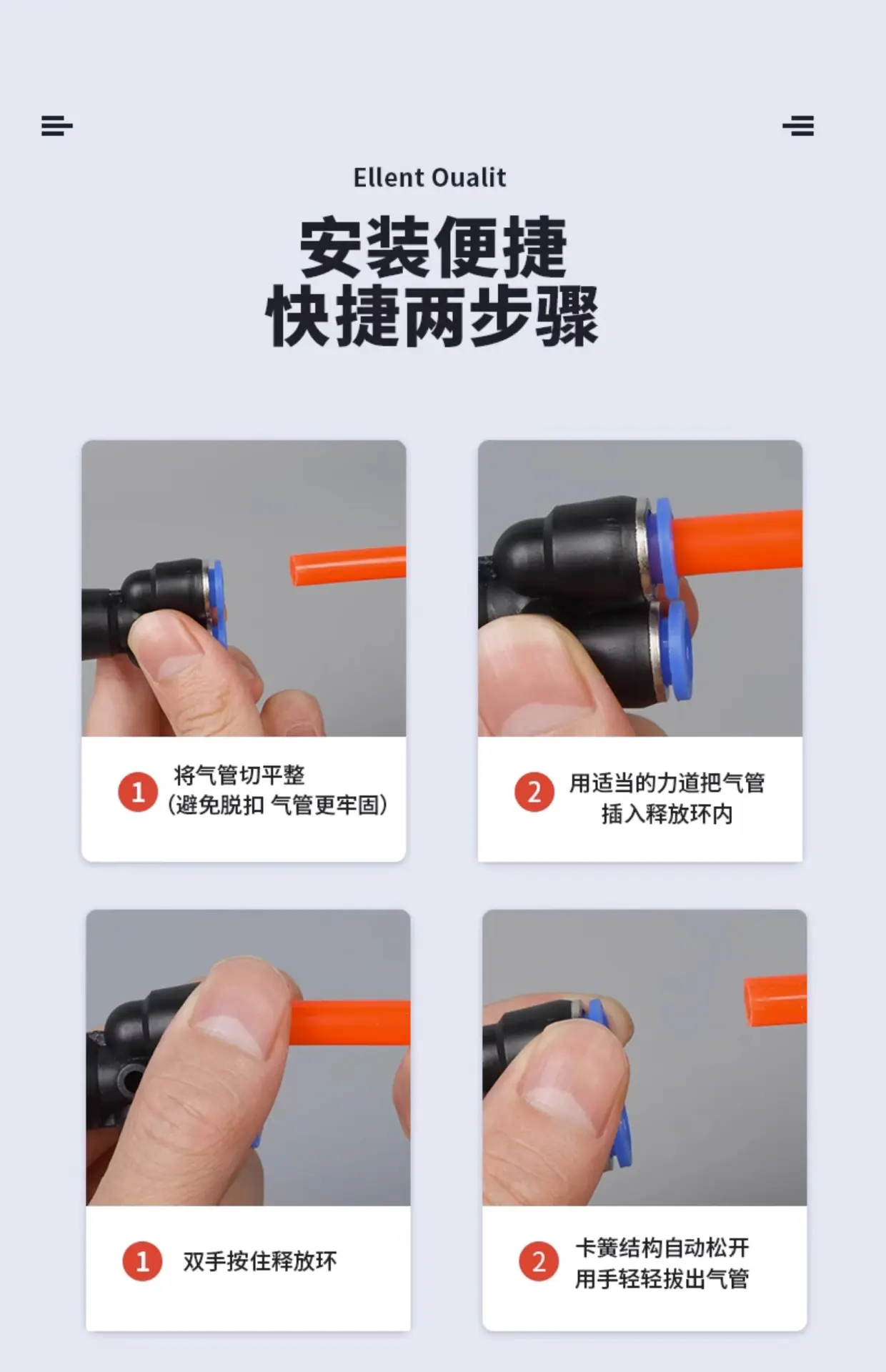 Ellent Oualit

安装便捷
快捷两步骤

1 将气管切平整
(避免脱扣 气管更牢固)

2 用适当的力道把气管插入释放环内

1 双手按住释放环

2 卡簧结构自动松开
用手轻轻拔出气管