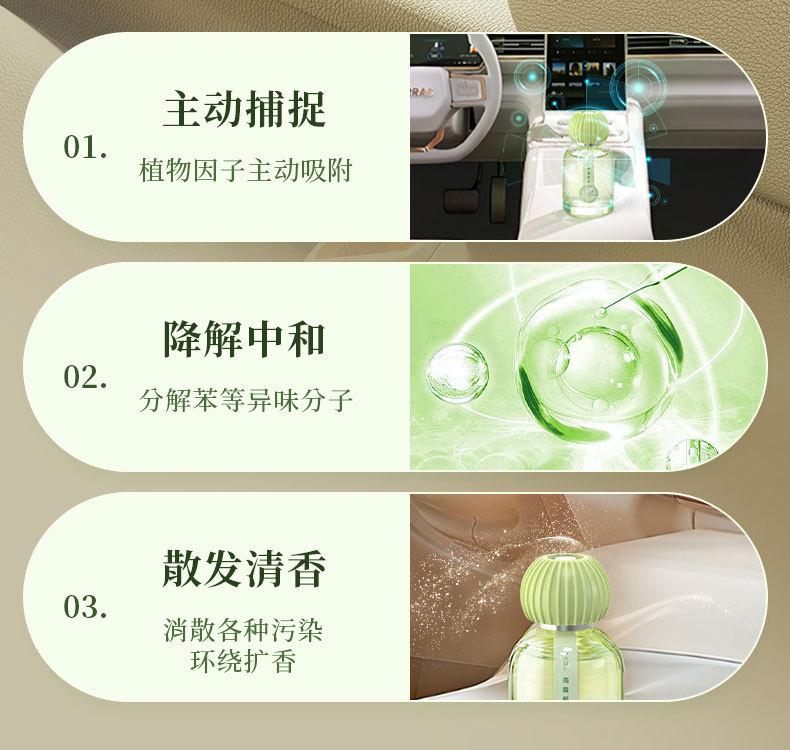 01.

主动捕捉

植物因子主动吸附

02.

降解中和

分解苯等异味分子

03.

散发清香

消散各种污染
环绕扩香