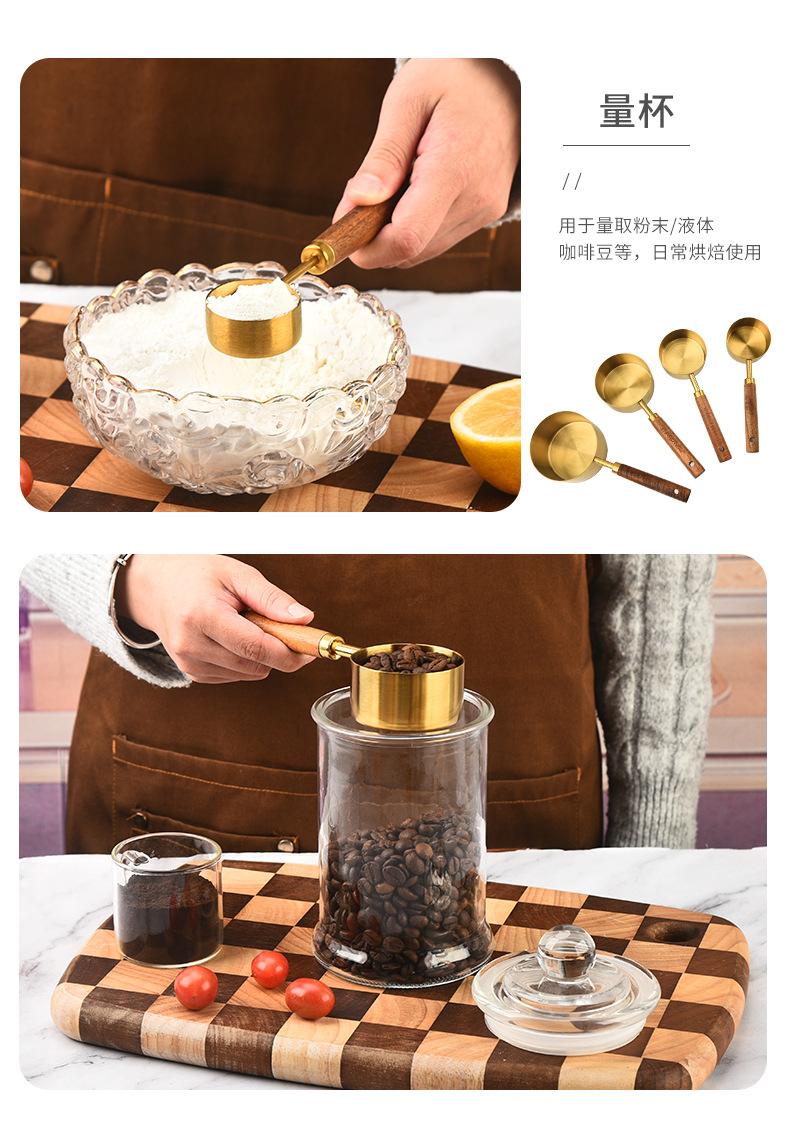 量杯

//

用于量取粉末/液体
咖啡豆等，日常烘焙使用