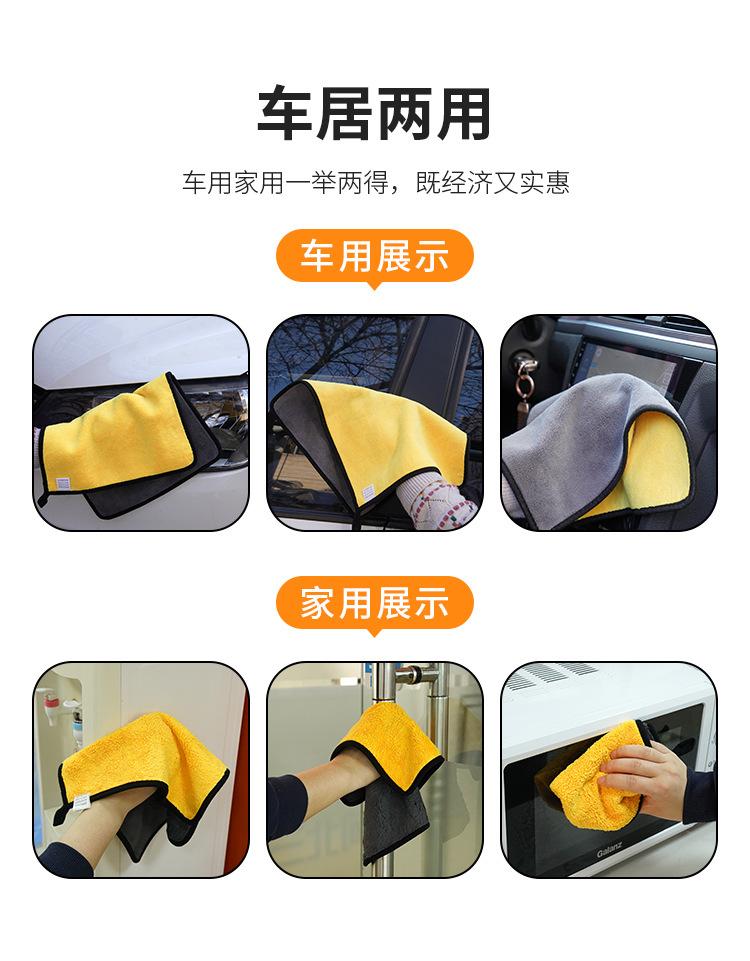 车居两用

车用家用一举两得，既经济又实惠

车用展示

家用展示

Galanz