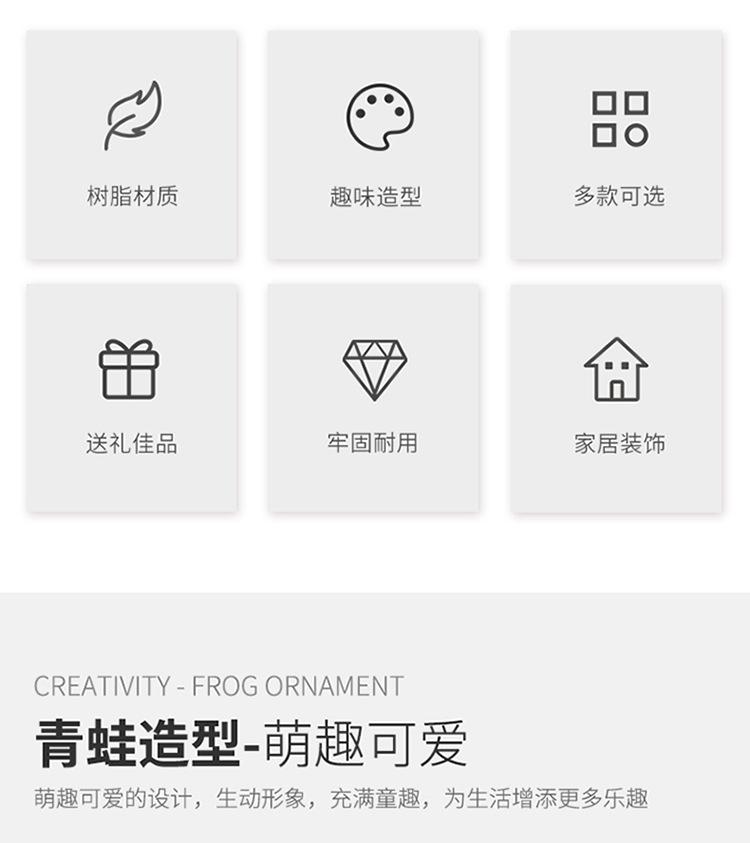 树脂材质

趣味造型

多款可选

送礼佳品

牢固耐用

家居装饰

CREATIVITY - FROG ORNAMENT

青蛙造型-萌趣可爱

萌趣可爱的设计，生动形象，充满童趣，为生活增添更多乐趣