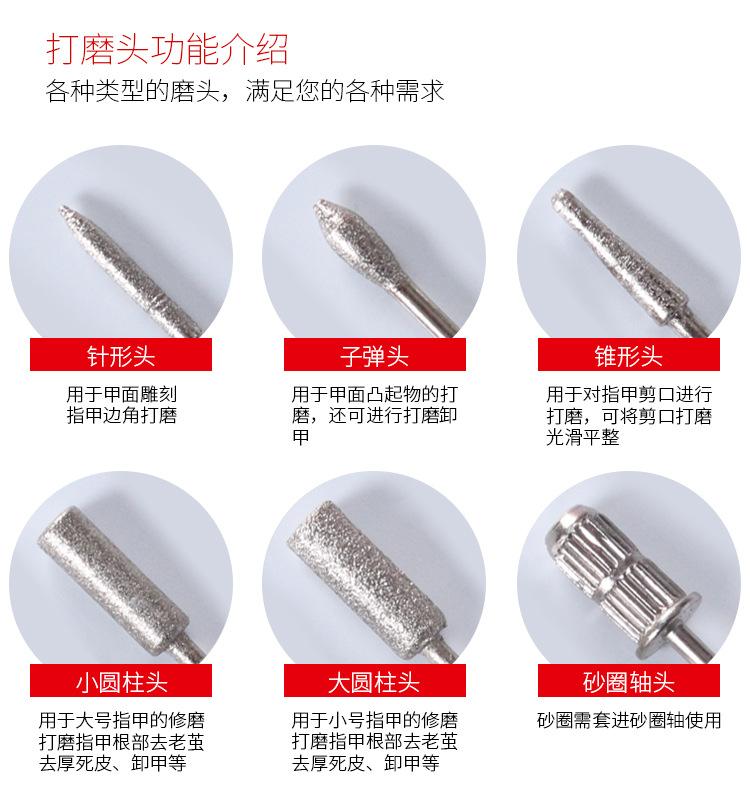 打磨头功能介绍
各种类型的磨头，满足您的各种需求

针形头
用于甲面雕刻
指甲边角打磨

子弹头
用于甲面凸起物的打磨，还可进行打磨卸甲

锥形头
用于对指甲剪口进行打磨，可将剪口打磨光滑平整

小圆柱头
用于大号指甲的修磨
打磨指甲根部去老茧
去厚死皮、卸甲等

大圆柱头
用于小号指甲的修磨
打磨指甲根部去老茧
去厚死皮、卸甲等

砂圈轴头
砂圈需套进砂圈轴使用