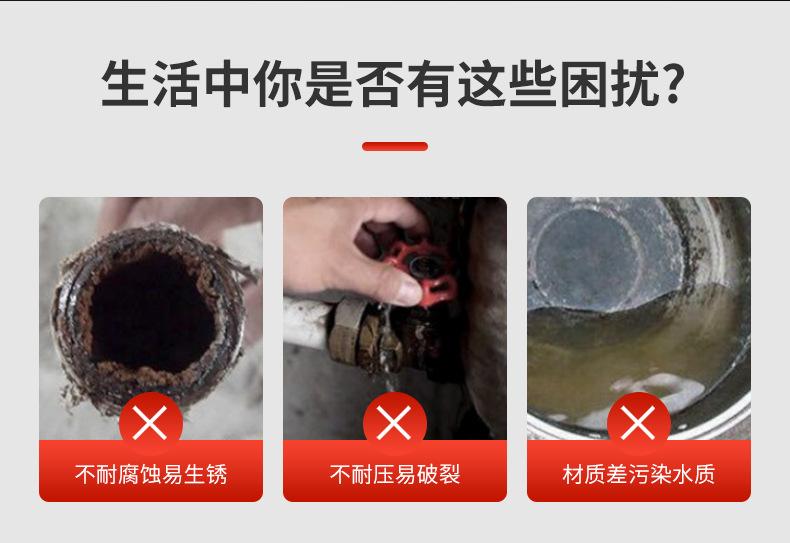 生活中你是否有这些困扰?

不耐腐蚀易生锈

不耐压易破裂

材质差污染水质