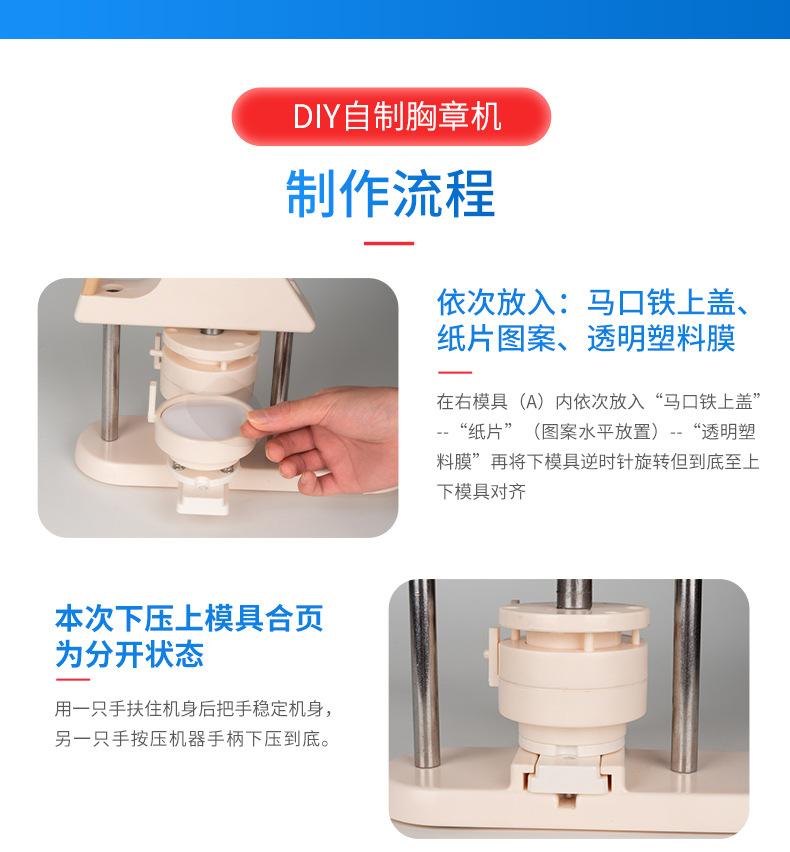 DIY自制胸章机

制作流程

依次放入：马口铁上盖、纸片图案、透明塑料膜

在右模具（A）内依次放入“马口铁上盖”--“纸片”（图案水平放置）--“透明塑料膜”再将下模具逆时针旋转但到底至上下模具对齐

本次下压上模具合页为分开状态

用一只手扶住机身后把手稳定机身，另一只手按压机器手柄下压到底。