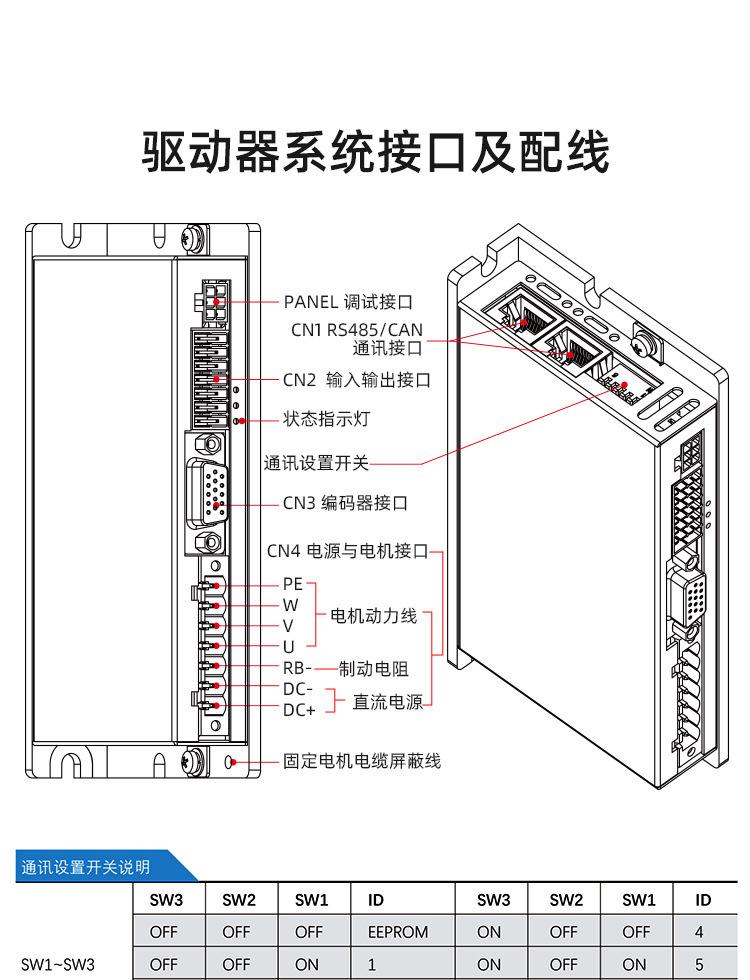 驱动器系统接口及配线

PANEL 调试接口
CN1 RS485/CAN 通讯接口
CN2 输入输出接口
状态指示灯
通讯设置开关
CN3 编码器接口
CN4 电源与电机接口
PE
W
V
U
电机动力线
RB-
制动电阻
DC-
DC+
直流电源
固定电机电缆屏蔽线

通讯设置开关说明

| | SW3 | SW2 | SW1 | ID | SW3 | SW2 | SW1 | ID |
|---|---|---|---|---|---|---|---|---|
| | OFF | OFF | OFF | EEPROM | ON | OFF | OFF | 4 |
| SW1~SW3 | OFF | OFF | ON | 1 | ON | OFF | ON | 5 |