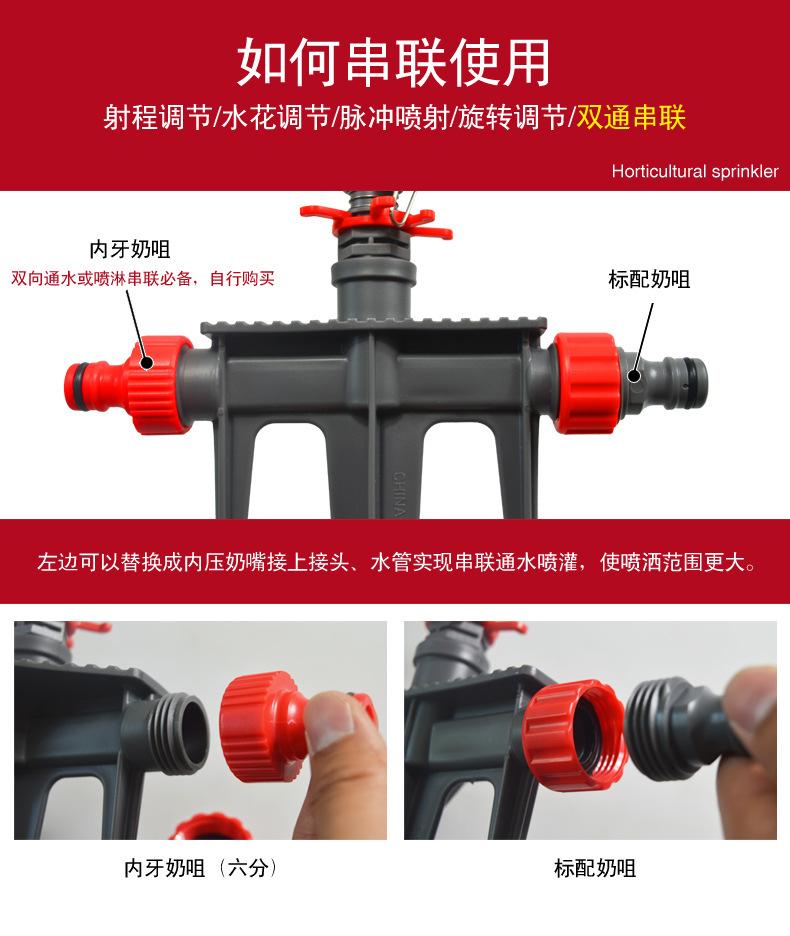 如何串联使用

射程调节/水花调节/脉冲喷射/旋转调节/双通串联

Horticultural sprinkler

内牙奶咀

双向通水或喷淋串联必备，自行购买

标配奶咀

CHINA

左边可以替换成内压奶嘴接上接头、水管实现串联通水喷灌，使喷洒范围更大。

内牙奶咀（六分）

标配奶咀