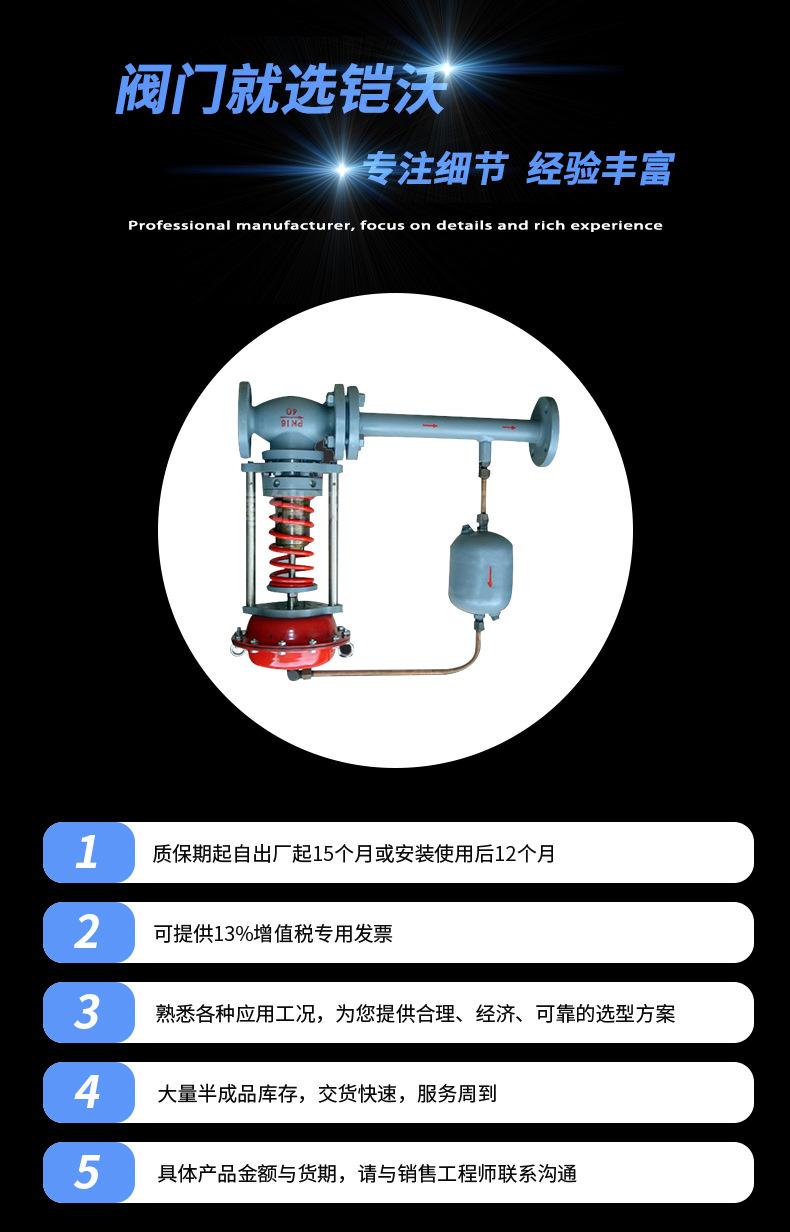 阀门就选铠沃

专注细节 经验丰富

Professional manufacturer, focus on details and rich experience

PN16
40

1 质保期起自出厂起15个月或安装使用后12个月

2 可提供13%增值税专用发票

3 熟悉各种应用工况，为您提供合理、经济、可靠的选型方案

4 大量半成品库存，交货快速，服务周到

5 具体产品金额与货期，请与销售工程师联系沟通