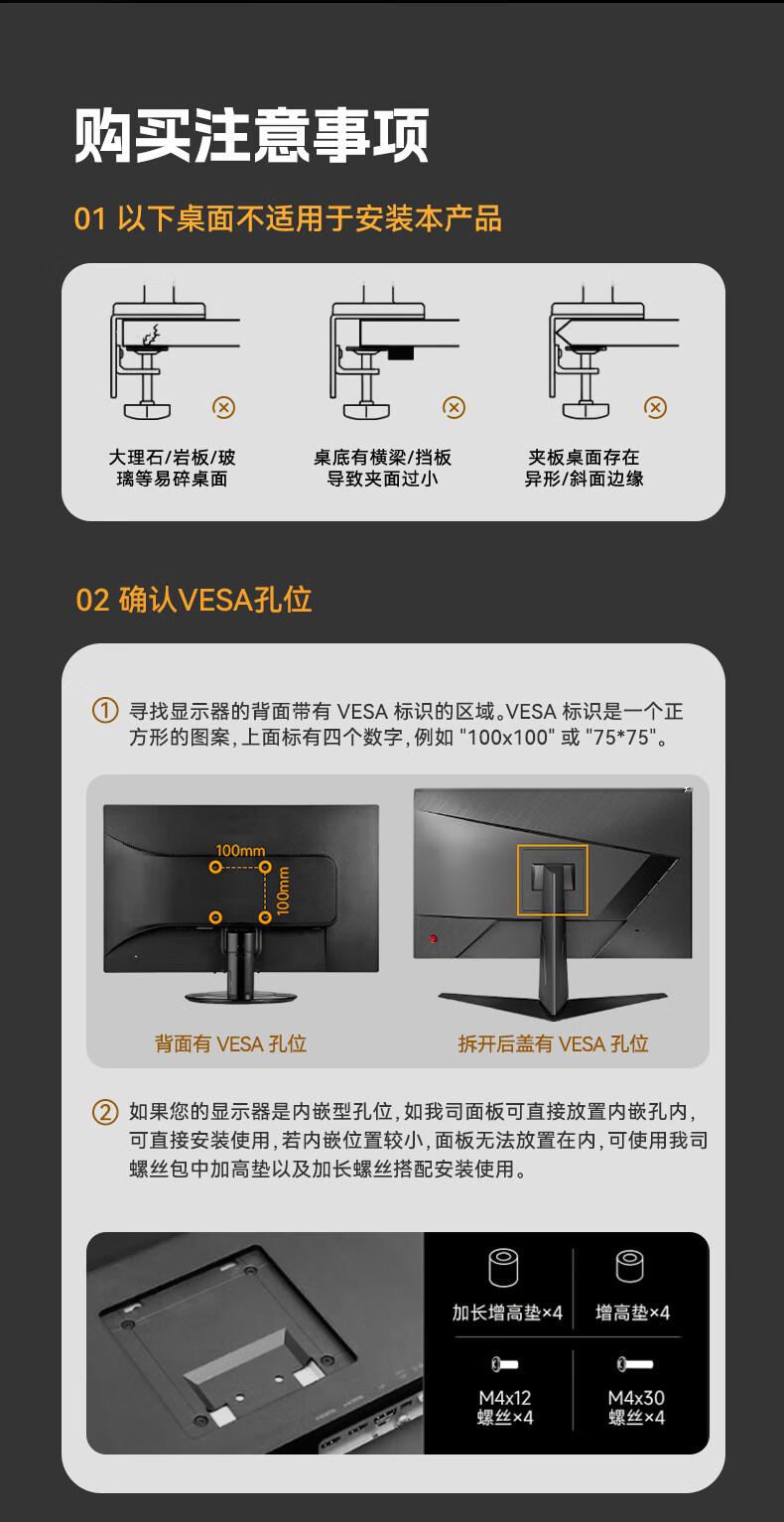 购买注意事项

01 以下桌面不适用于安装本产品

大理石/岩板/玻璃等易碎桌面

桌底有横梁/挡板导致夹面过小

夹板桌面存在异形/斜面边缘

02 确认VESA孔位

① 寻找显示器的背面带有 VESA 标识的区域。VESA 标识是一个正方形的图案，上面标有四个数字，例如 "100x100" 或 "75*75"。

100mm

100mm

背面有 VESA 孔位

拆开后盖有 VESA 孔位

② 如果您的显示器是内嵌型孔位，如我司面板可直接放置内嵌孔内，可直接安装使用，若内嵌位置较小，面板无法放置在内，可使用我司螺丝包中加高垫以及加长螺丝搭配安装使用。

加长增高垫×4

增高垫×4

M4x12 螺丝×4

M4x30 螺丝×4