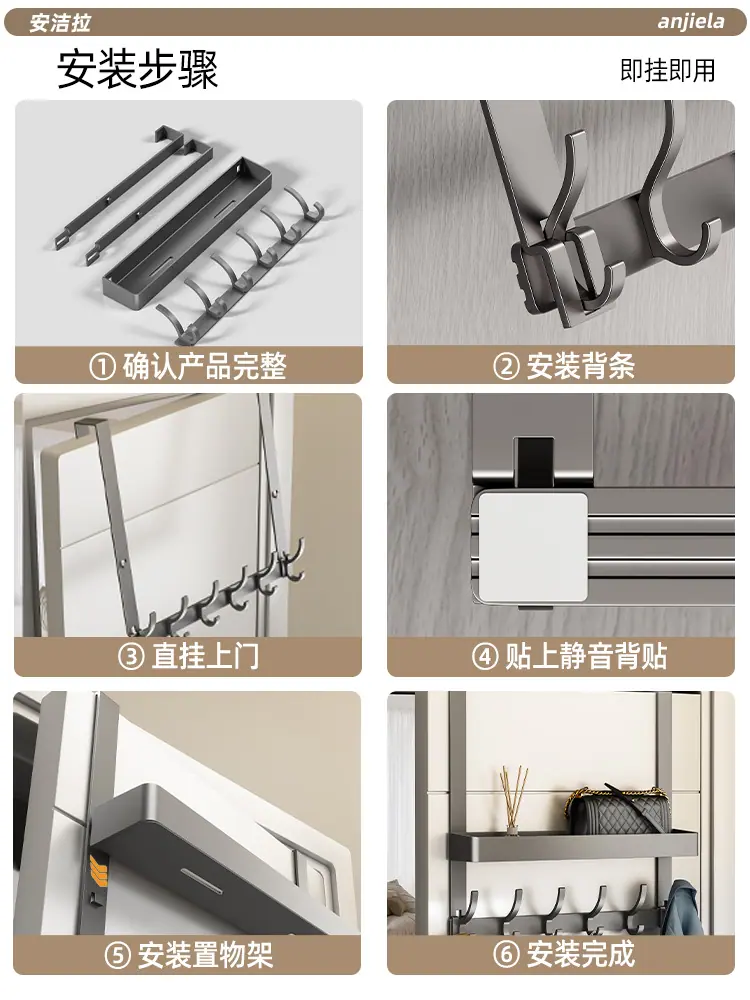 安洁拉

anjiela

安装步骤

即挂即用

① 确认产品完整

② 安装背条

③ 直挂上门

④ 贴上静音背贴

⑤ 安装置物架

⑥ 安装完成