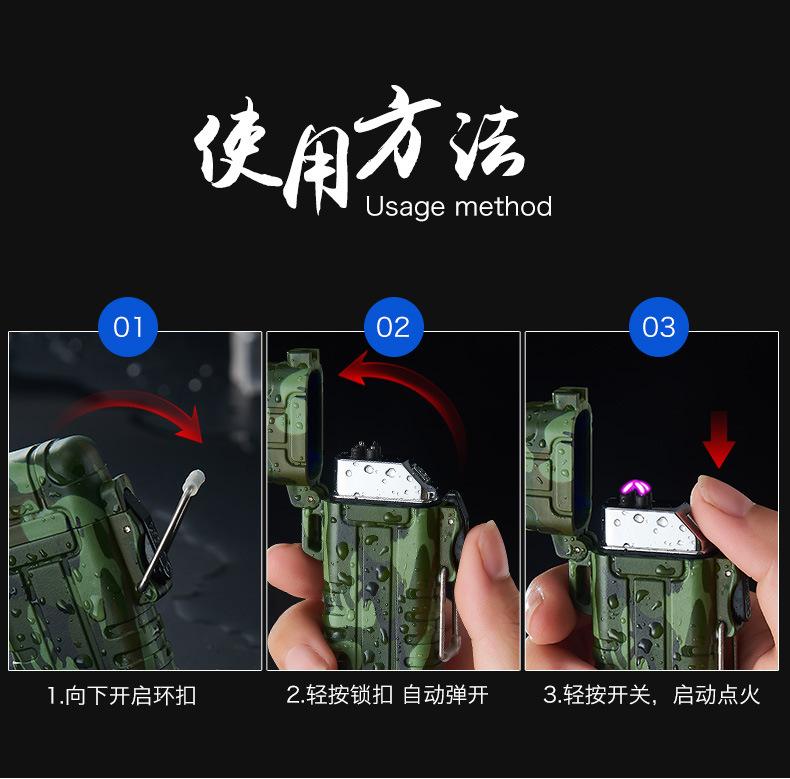 使用方法
Usage method

01

02

03

1.向下开启环扣

2.轻按锁扣 自动弹开

3.轻按开关，启动点火