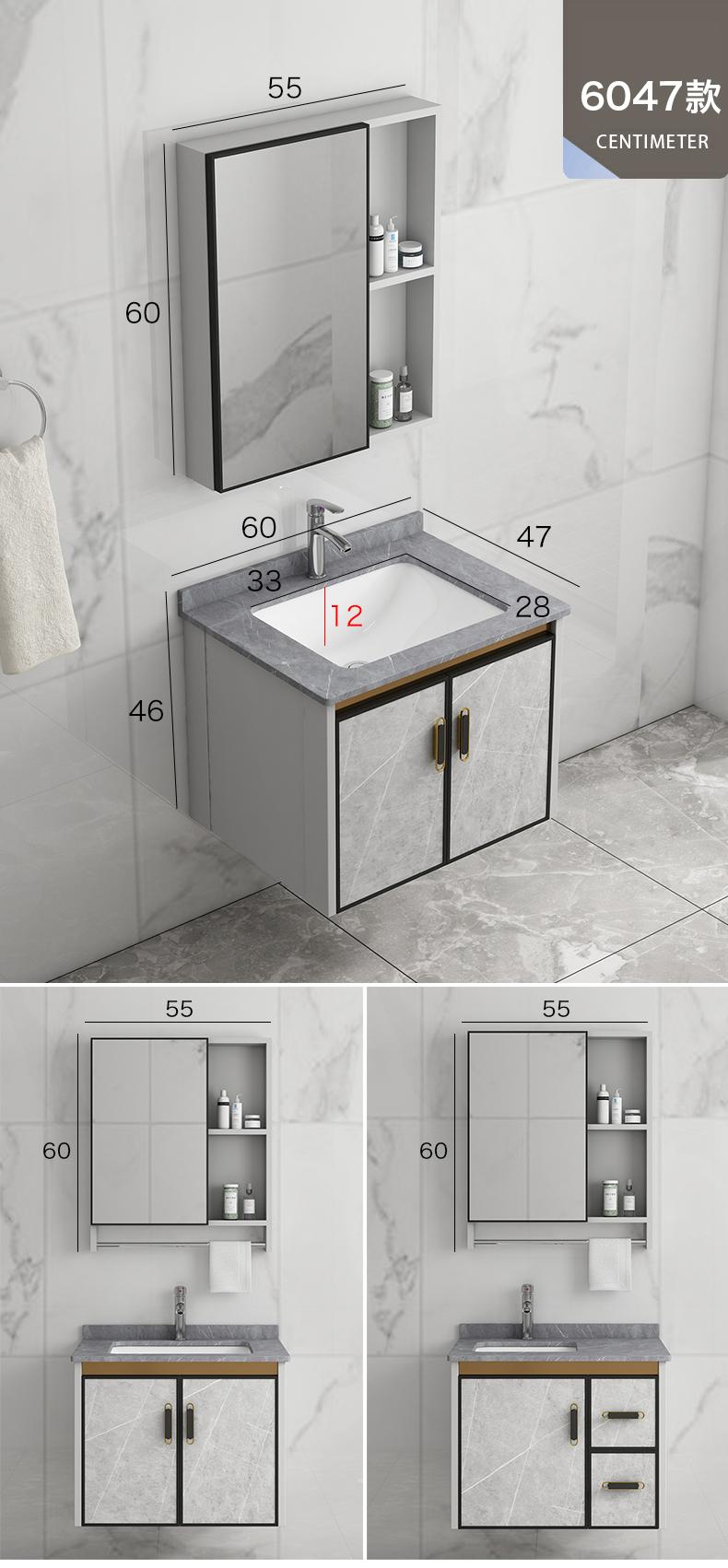 6047款
CENTIMETER

55

60

60

47

33

12

28

46

55

60

55

60