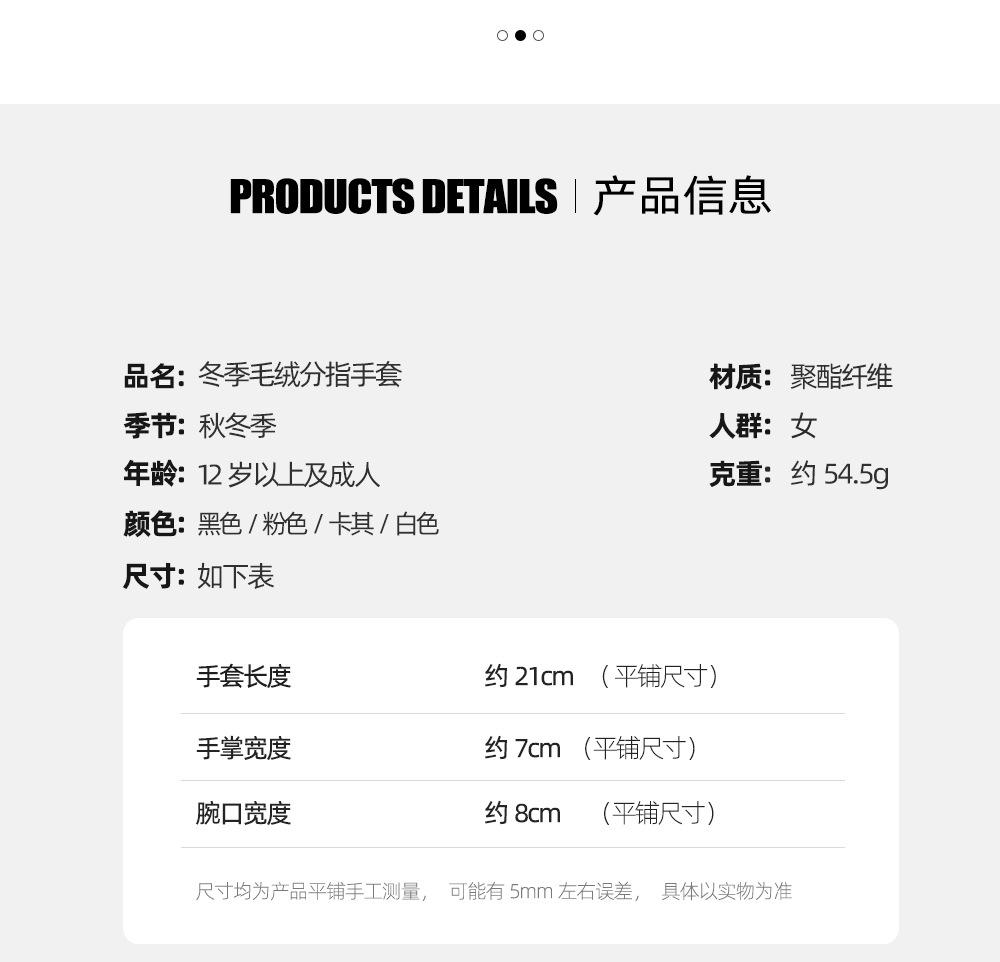 PRODUCTS DETAILS | 产品信息

品名: 冬季毛绒分指手套
季节: 秋冬季
年龄: 12 岁以上及成人
颜色: 黑色 / 粉色 / 卡其 / 白色
尺寸: 如下表

材质: 聚酯纤维
人群: 女
克重: 约 54.5g

| 手套长度 | 约 21cm （平铺尺寸） |
|---|---|
| 手掌宽度 | 约 7cm （平铺尺寸） |
| 腕口宽度 | 约 8cm （平铺尺寸） |

尺寸均为产品平铺手工测量， 可能有 5mm 左右误差， 具体以实物为准