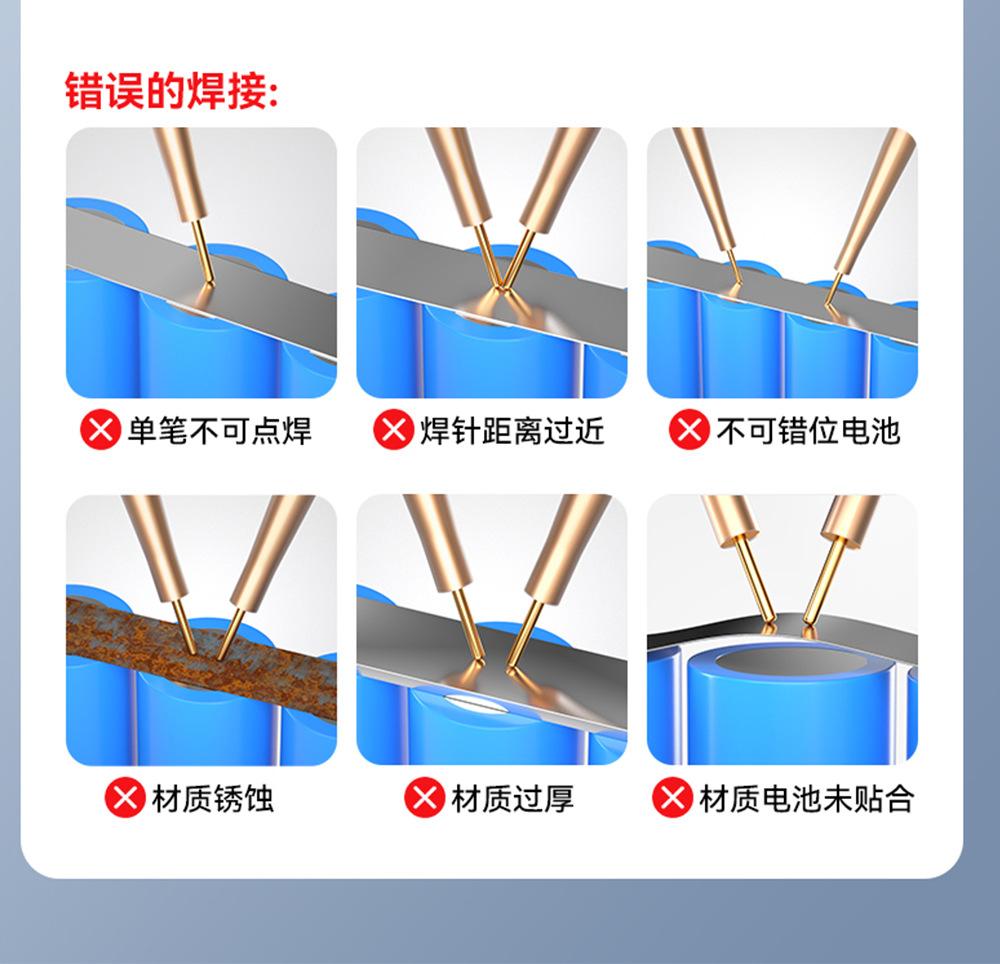 错误的焊接:

单笔不可点焊

焊针距离过近

不可错位电池

材质锈蚀

材质过厚

材质电池未贴合