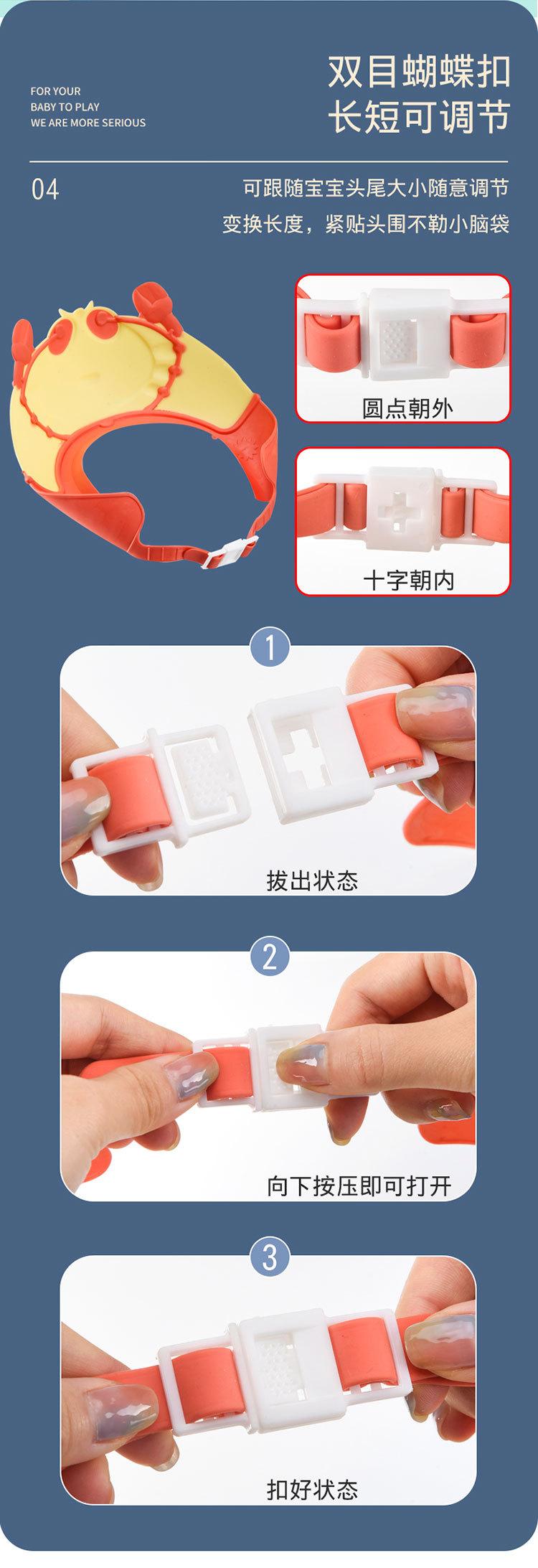 FOR YOUR
BABY TO PLAY
WE ARE MORE SERIOUS

双目蝴蝶扣
长短可调节

04

可跟随宝宝头尾大小随意调节
变换长度，紧贴头围不勒小脑袋

圆点朝外

十字朝内

1
拔出状态

2
向下按压即可打开

3
扣好状态