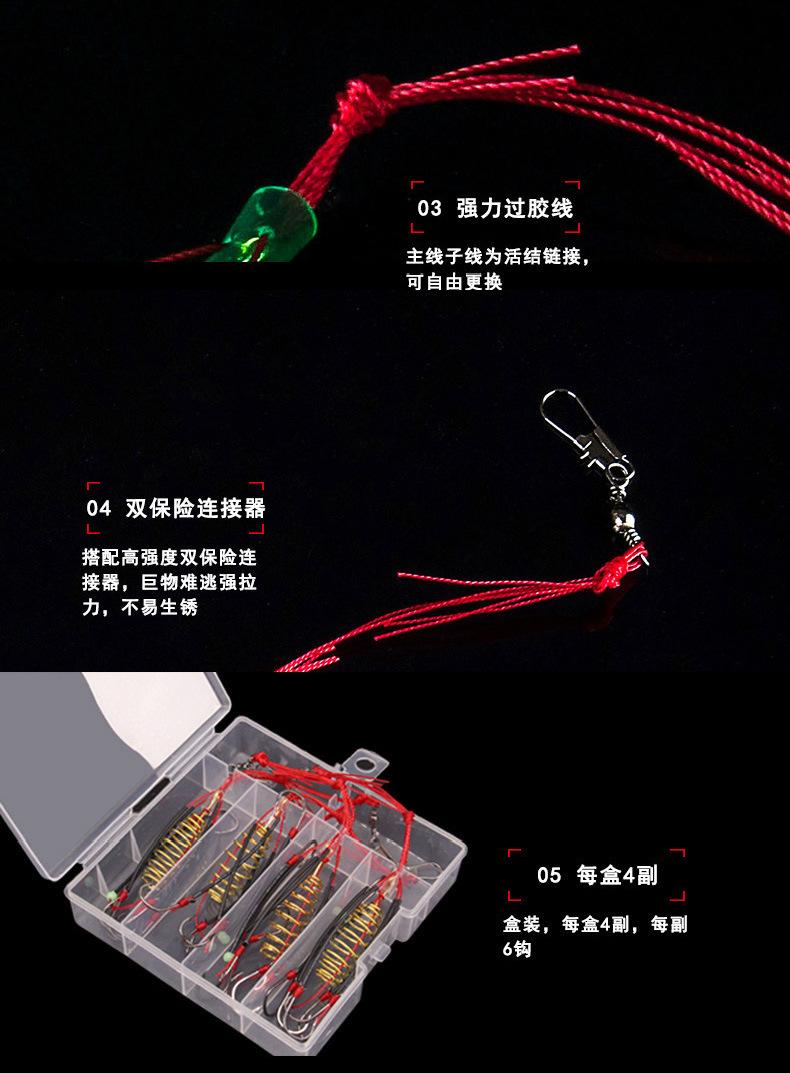 03 强力过胶线

主线子线为活结链接，可自由更换

04 双保险连接器

搭配高强度双保险连接器，巨物难逃强拉力，不易生锈

05 每盒4副

盒装，每盒4副，每副6钩