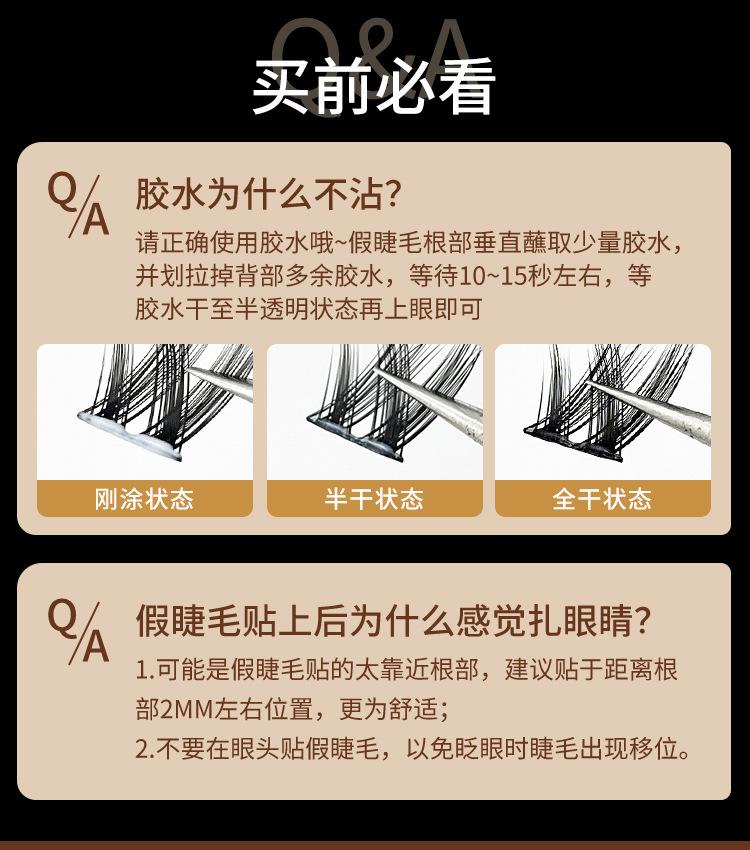 Q&A
买前必看

Q/A 胶水为什么不沾?
请正确使用胶水哦~假睫毛根部垂直蘸取少量胶水，并划拉掉背部多余胶水，等待10~15秒左右，等胶水干至半透明状态再上眼即可

刚涂状态
半干状态
全干状态

Q/A 假睫毛贴上后为什么感觉扎眼睛?
1.可能是假睫毛贴的太靠近根部，建议贴于距离根部2MM左右位置，更为舒适;
2.不要在眼头贴假睫毛，以免眨眼时睫毛出现移位。