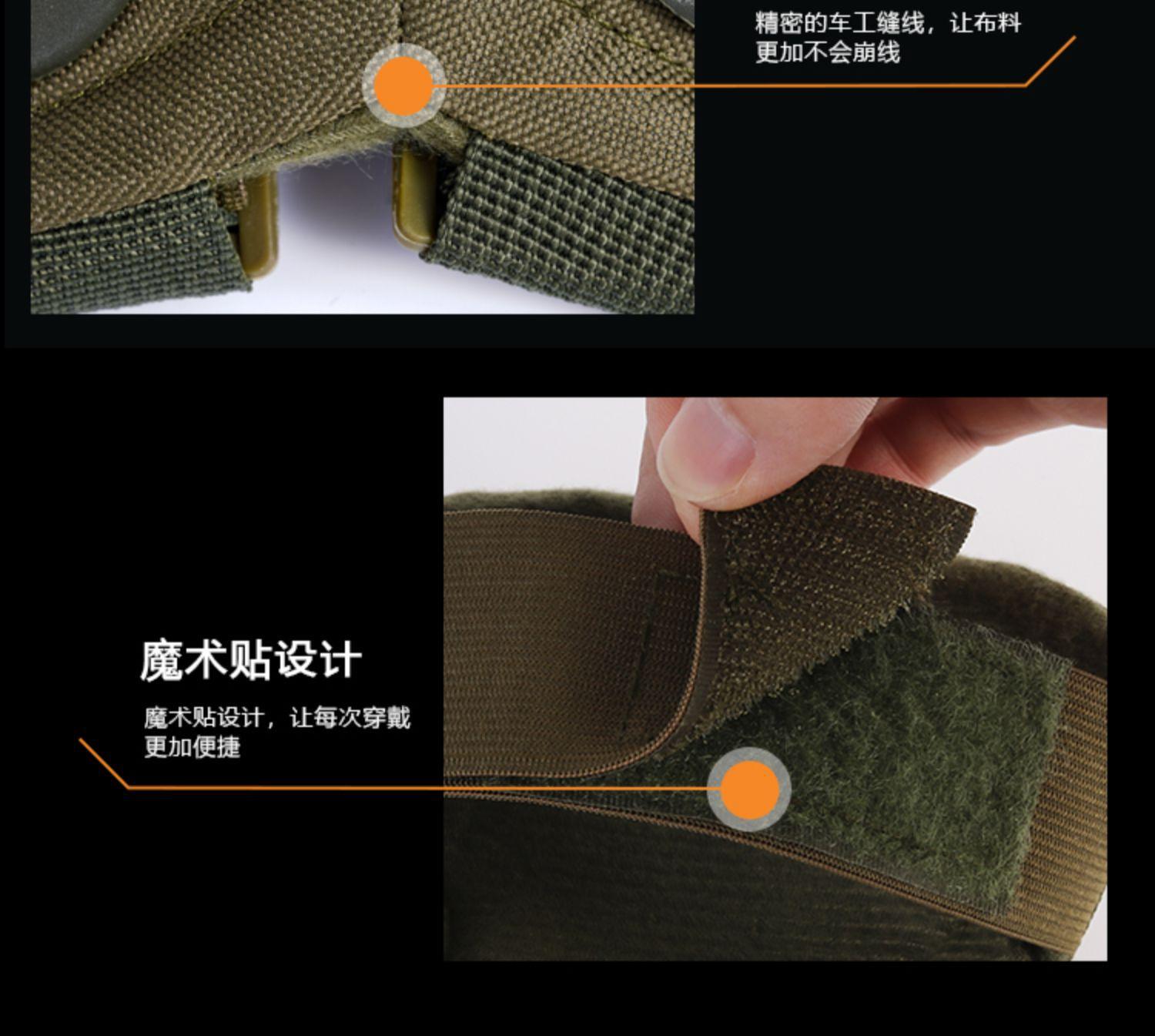 精密的车工缝线，让布料更加不会崩线

魔术贴设计

魔术贴设计，让每次穿戴更加便捷