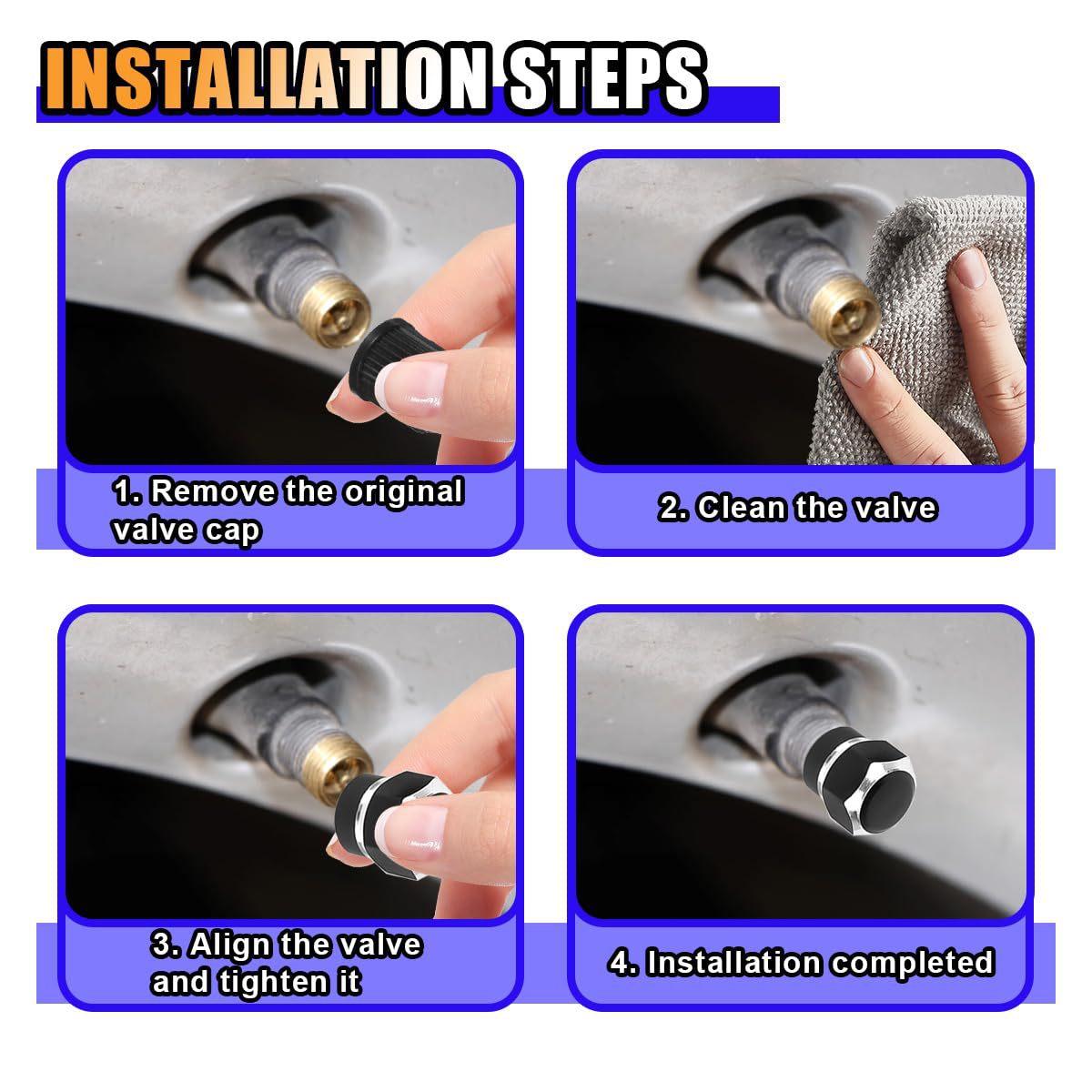 INSTALLATION STEPS

1. Remove the original valve cap

2. Clean the valve

3. Align the valve and tighten it

4. Installation completed