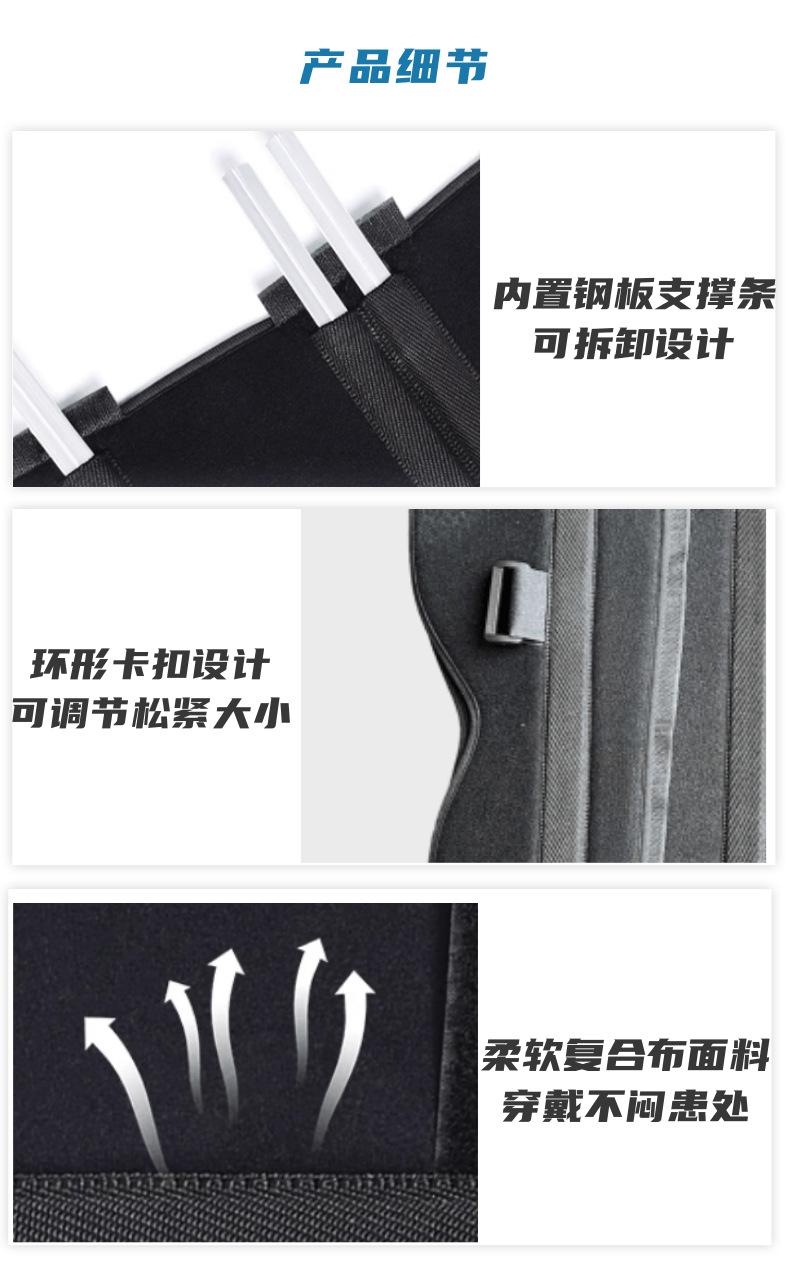 产品细节

内置钢板支撑条
可拆卸设计

环形卡扣设计
可调节松紧大小

柔软复合布面料
穿戴不闷患处