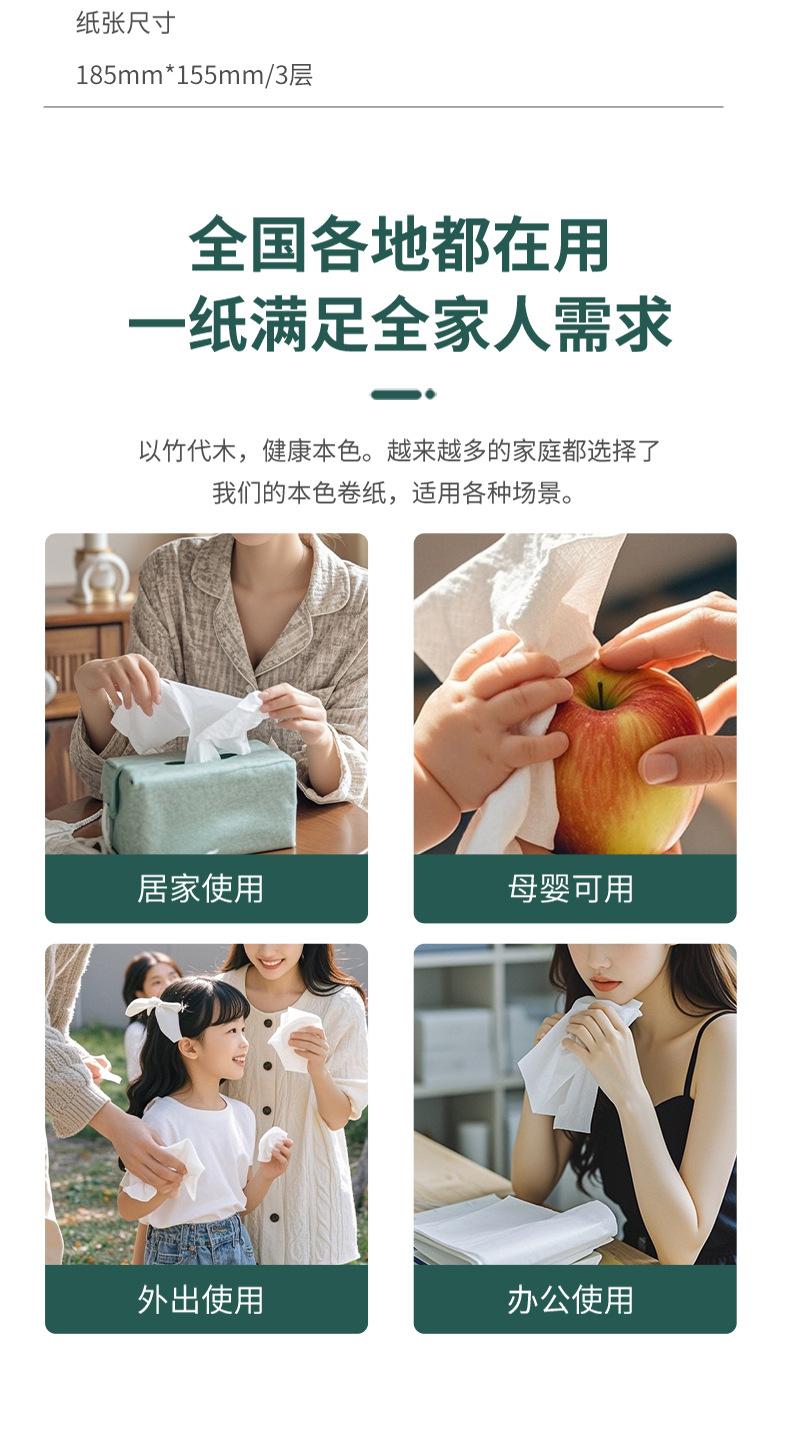 纸张尺寸

185mm*155mm/3层

全国各地都在用
一纸满足全家人需求

以竹代木，健康本色。越来越多的家庭都选择了我们的本色卷纸，适用各种场景。

居家使用

母婴可用

外出使用

办公使用