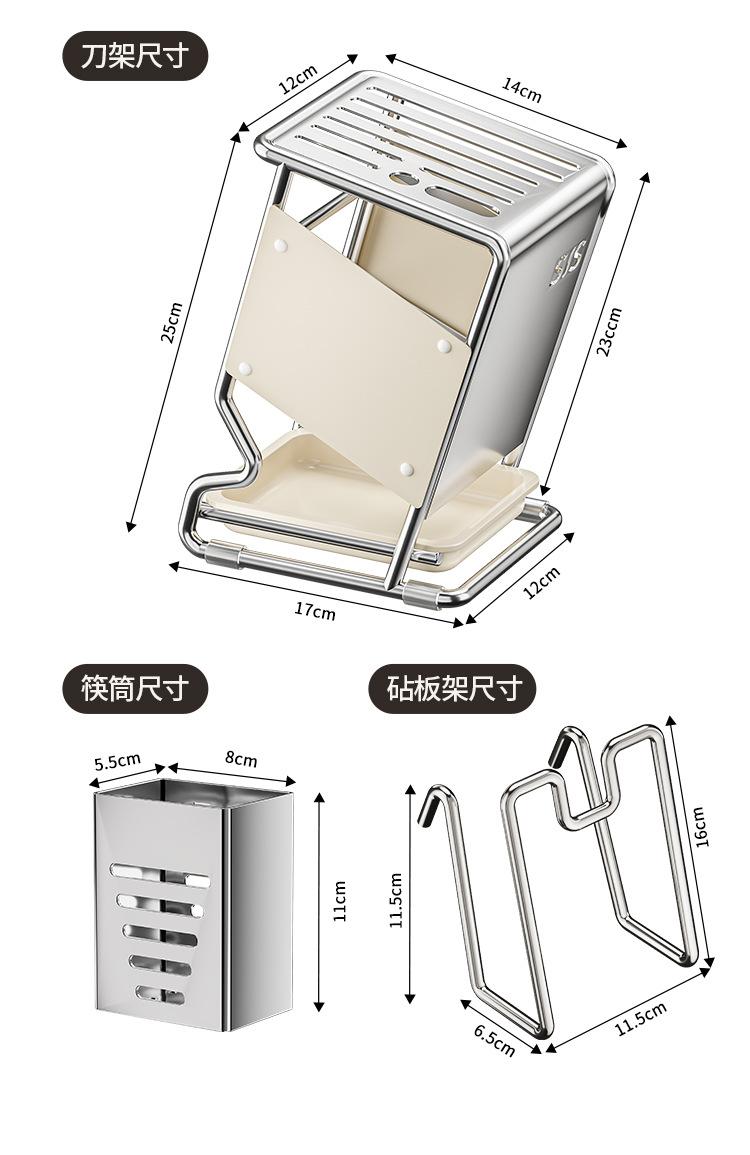 刀架尺寸

12cm
14cm
25cm
23cm
17cm
12cm

筷筒尺寸

5.5cm
8cm
11cm

砧板架尺寸

11.5cm
16cm
6.5cm
11.5cm