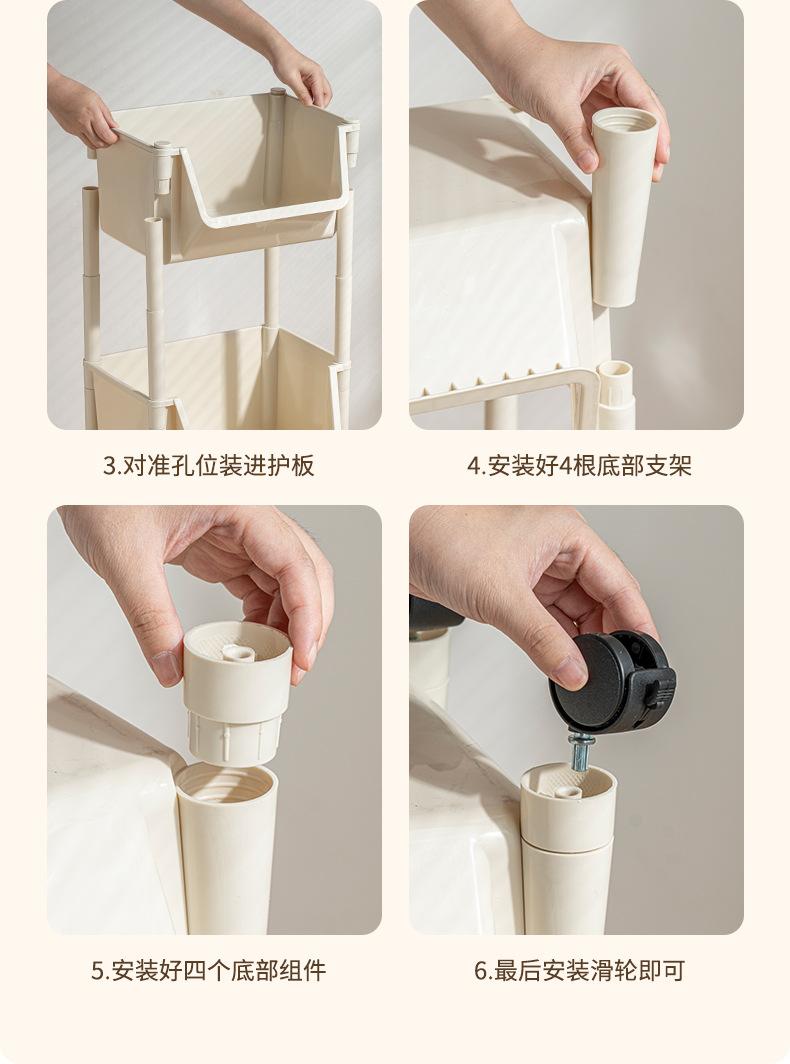 3.对准孔位装进护板

4.安装好4根底部支架

5.安装好四个底部组件

6.最后安装滑轮即可