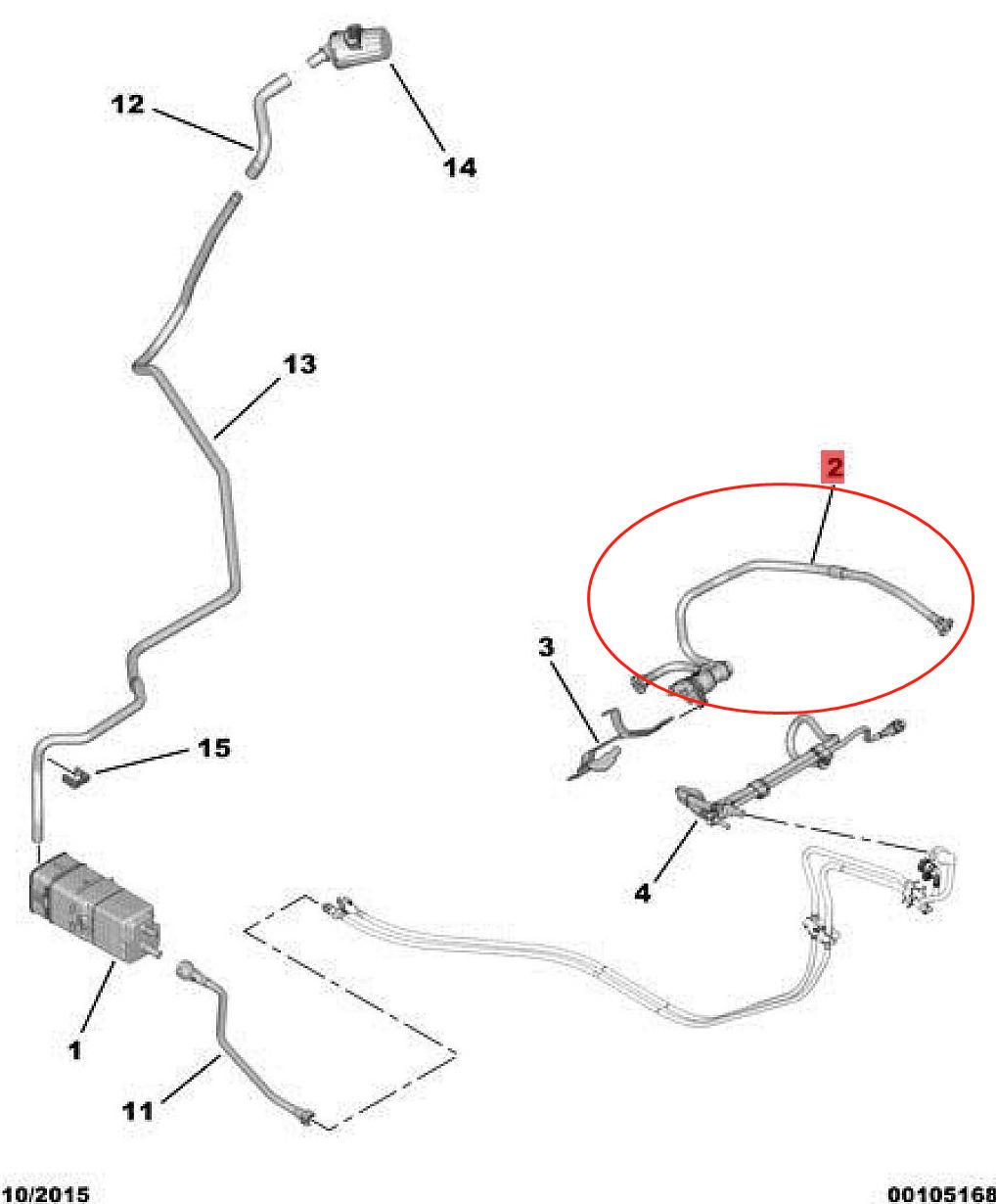 12
14
13
2
3
15
4
1
11
10/2015
00105168