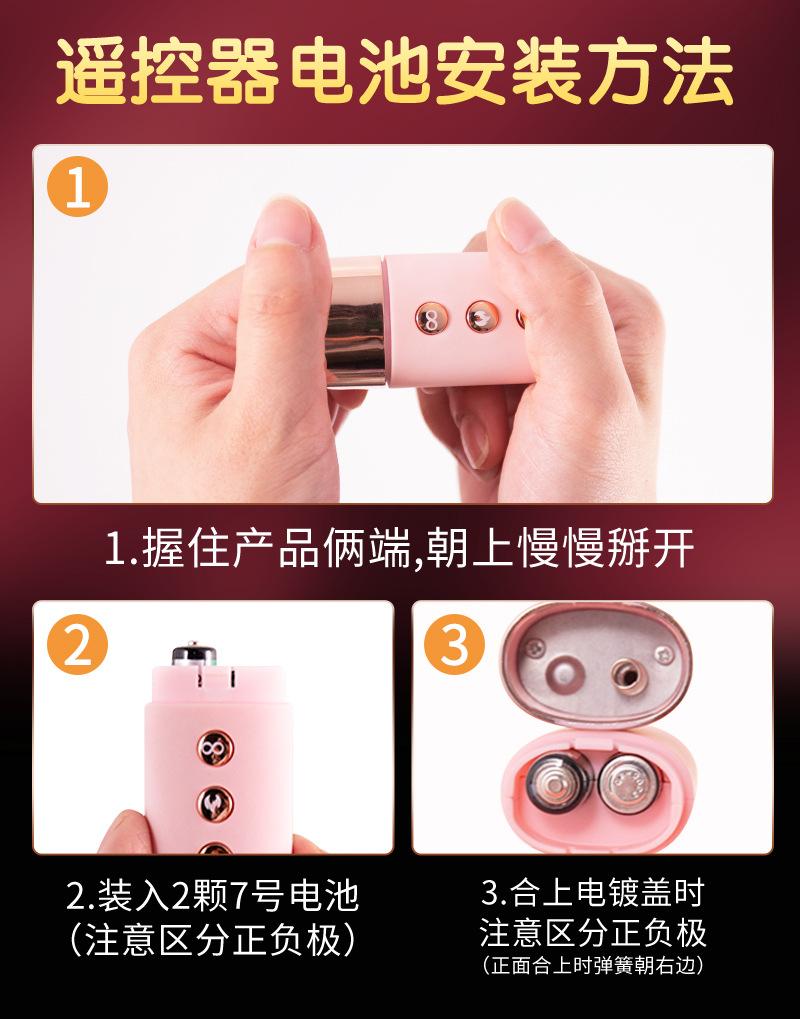 遥控器电池安装方法

1

1.握住产品俩端,朝上慢慢掰开

2

2.装入2颗7号电池
(注意区分正负极)

3

3.合上电镀盖时
注意区分正负极
(正面合上时弹簧朝右边)