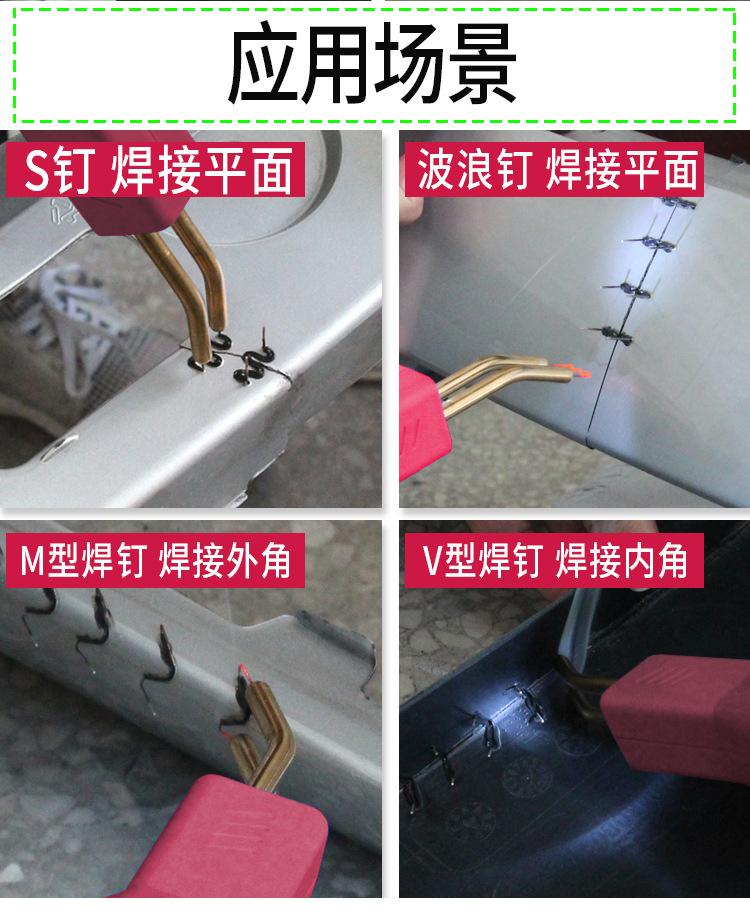 应用场景

S钉 焊接平面

波浪钉 焊接平面

M型焊钉 焊接外角

V型焊钉 焊接内角