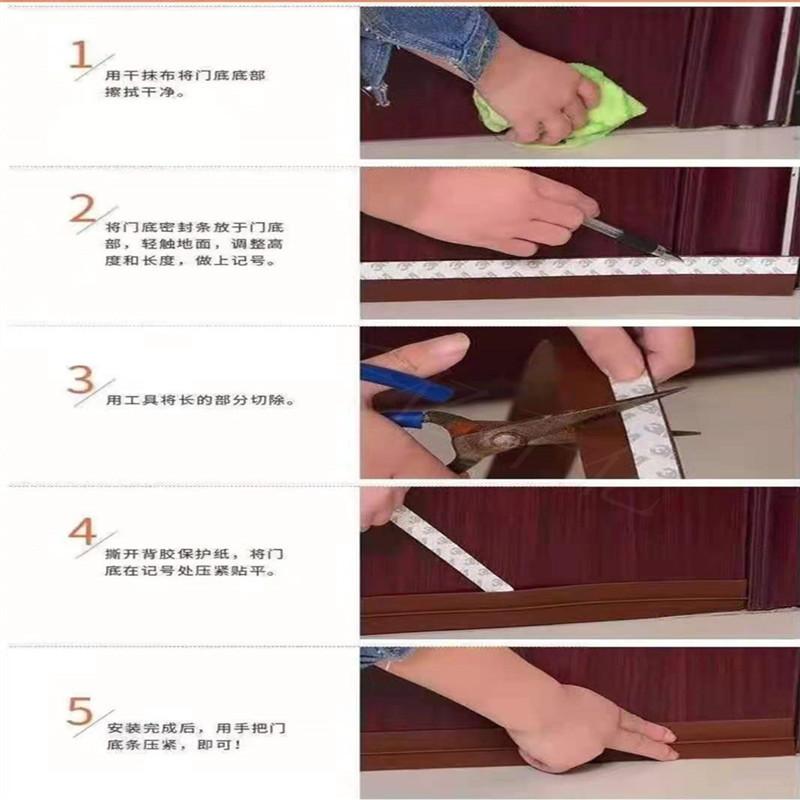 1

用干抹布将门底底部擦拭干净。

2

将门底密封条放于门底部，轻触地面，调整高度和长度，做上记号。

3

用工具将长的部分切除。

4

撕开背胶保护纸，将门底在记号处压紧贴平。

5

安装完成后，用手把门底条压紧，即可！