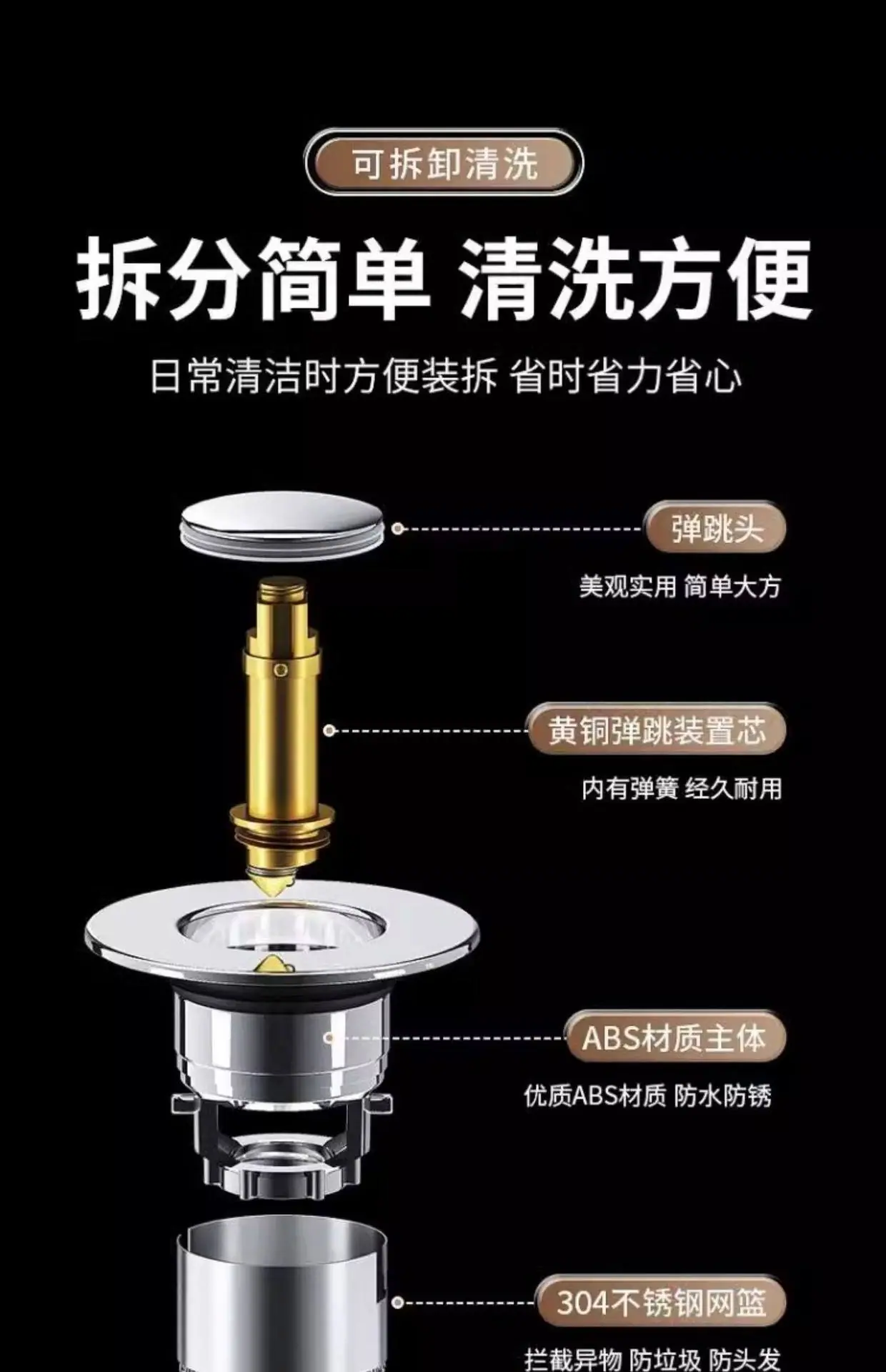 可拆卸清洗

拆分简单 清洗方便

日常清洁时方便装拆 省时省力省心

弹跳头

美观实用 简单大方

黄铜弹跳装置芯

内有弹簧 经久耐用

ABS材质主体

优质ABS材质 防水防锈

304不锈钢网篮

拦截异物 防垃圾 防头发