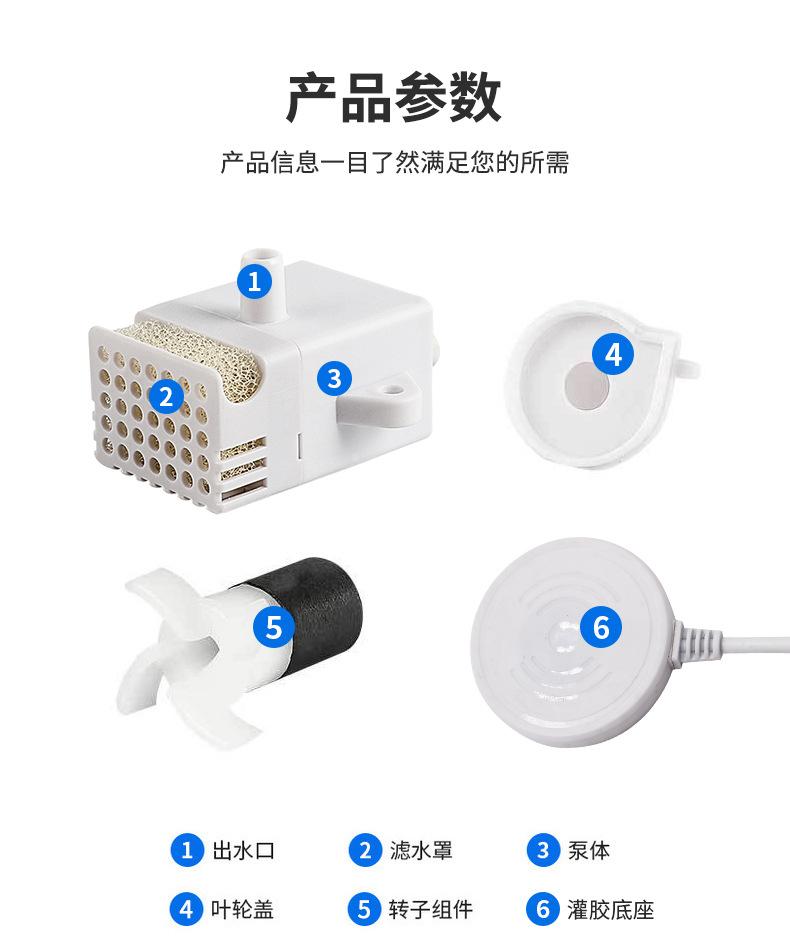 产品参数

产品信息一目了然满足您的所需

1

2

3

4

5

6

1 出水口
2 滤水罩
3 泵体
4 叶轮盖
5 转子组件
6 灌胶底座