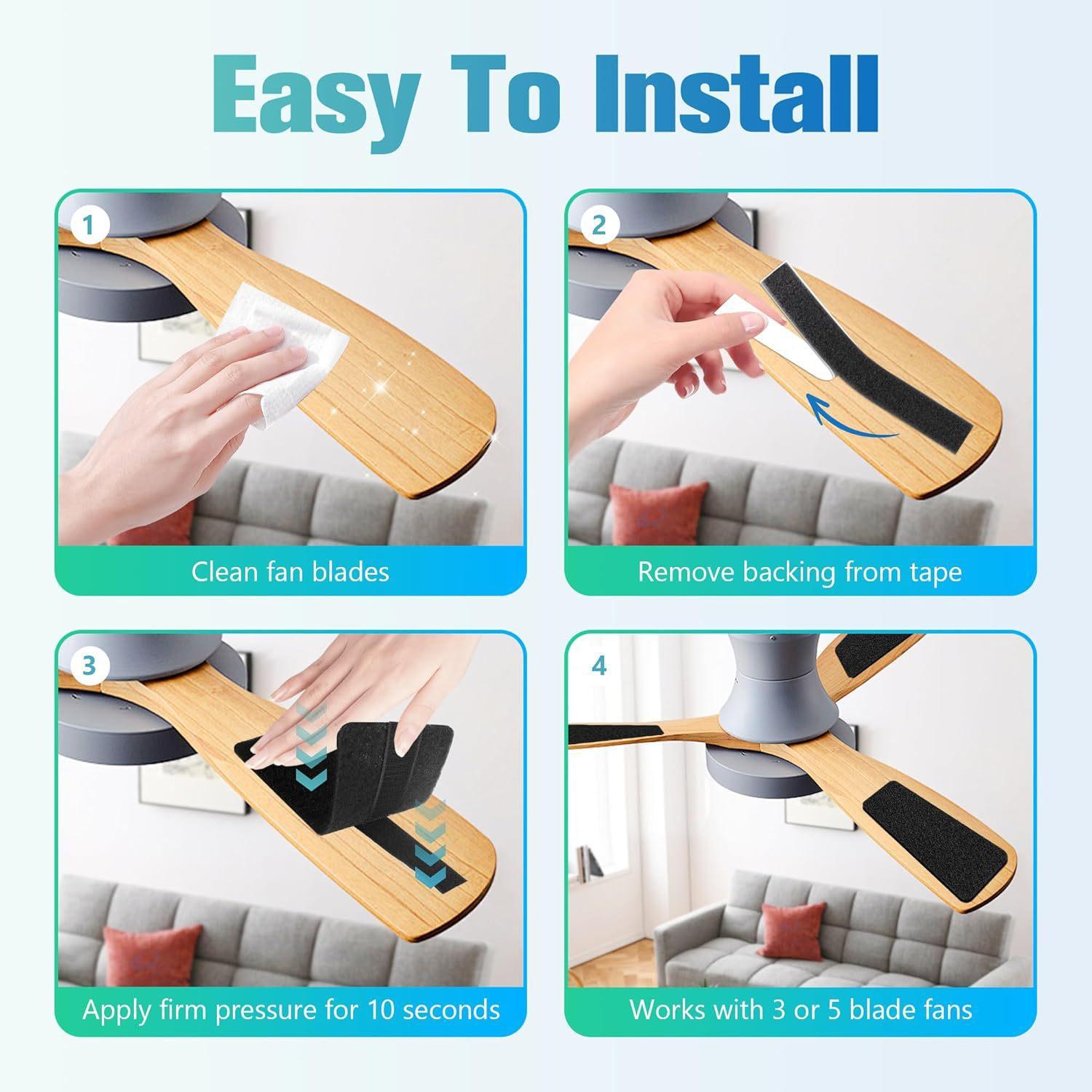 Easy To Install

1

Clean fan blades

2

Remove backing from tape

3

Apply firm pressure for 10 seconds

4

Works with 3 or 5 blade fans