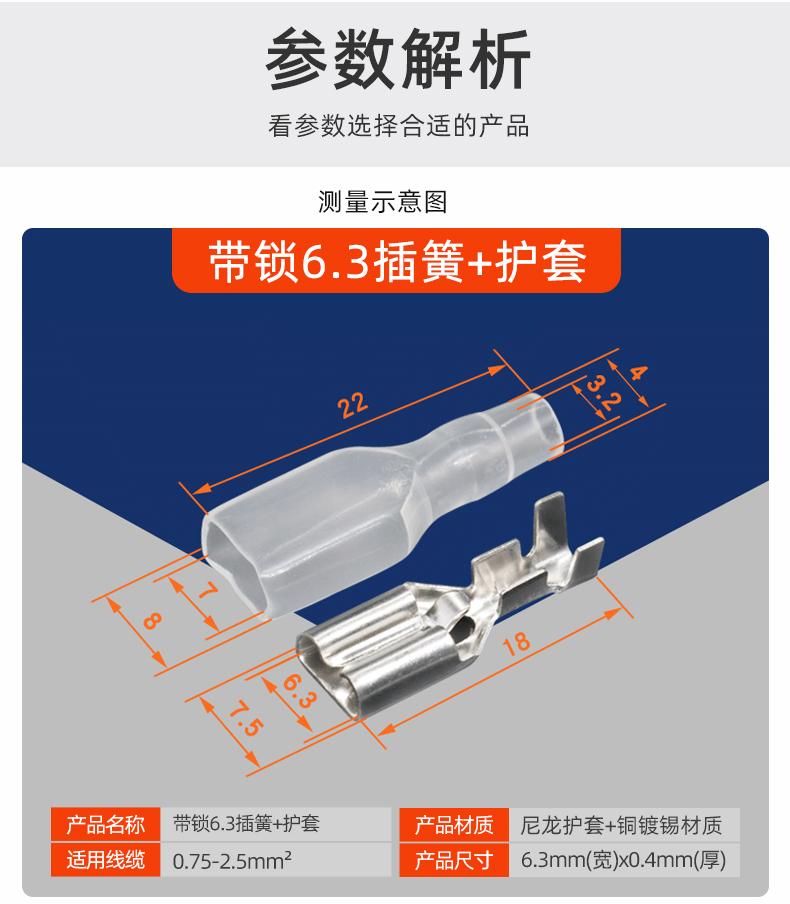 参数解析

看参数选择合适的产品

测量示意图

带锁6.3插簧+护套

22

3.2

4

7

8

18

6.3

7.5

| 产品名称 | 带锁6.3插簧+护套 | 产品材质 | 尼龙护套+铜镀锡材质 |
|---|---|---|---|
| 适用线缆 | 0.75-2.5mm² | 产品尺寸 | 6.3mm(宽)x0.4mm(厚) |