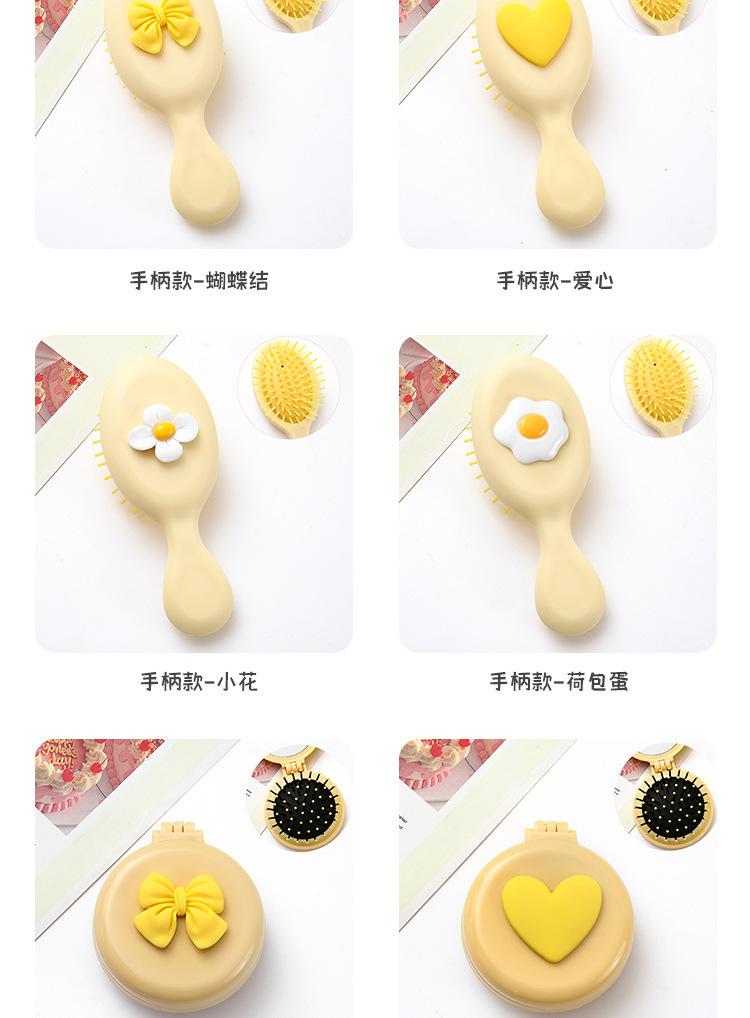 手柄款-蝴蝶结

手柄款-爱心

手柄款-小花

手柄款-荷包蛋