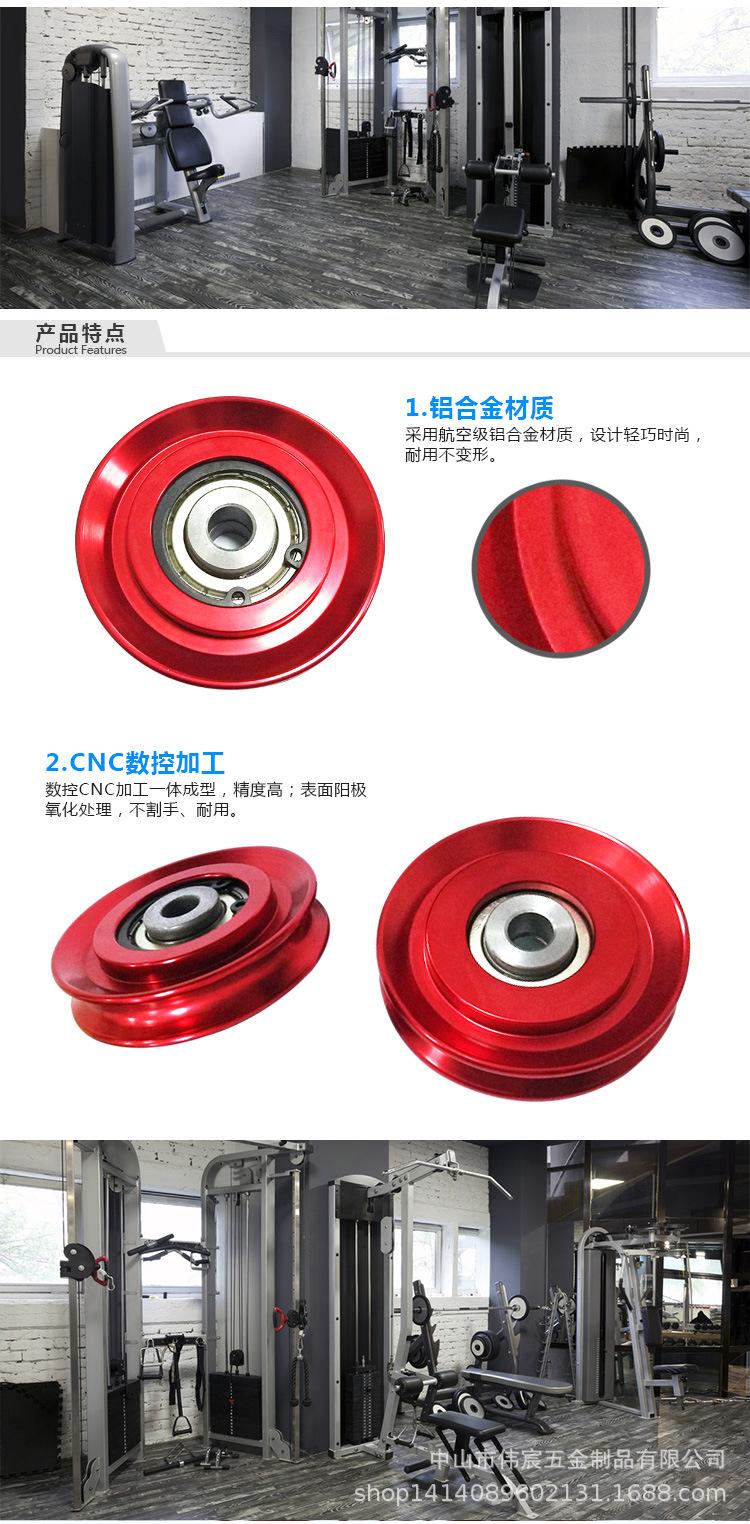 产品特点
Product Features

1.铝合金材质
采用航空级铝合金材质，设计轻巧时尚，耐用不变形。

2.CNC数控加工
数控CNC加工一体成型，精度高；表面阳极氧化处理，不割手、耐用。

中山市伟宸五金制品有限公司
shop1414089602131.1688.com