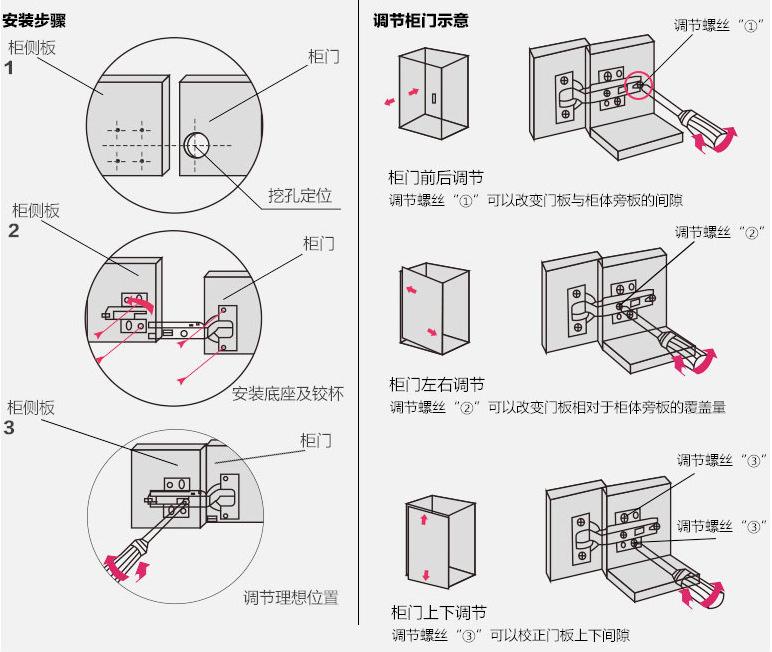 安装步骤

柜侧板
1
柜门
挖孔定位

柜侧板
2
柜门
安装底座及铰杯

柜侧板
3
柜门
调节理想位置

调节柜门示意

调节螺丝“①”
柜门前后调节
调节螺丝“①”可以改变门板与柜体旁板的间隙

调节螺丝“②”
柜门左右调节
调节螺丝“②”可以改变门板相对于柜体旁板的覆盖量

调节螺丝“③”
调节螺丝“③”
柜门上下调节
调节螺丝“③”可以校正门板上下间隙