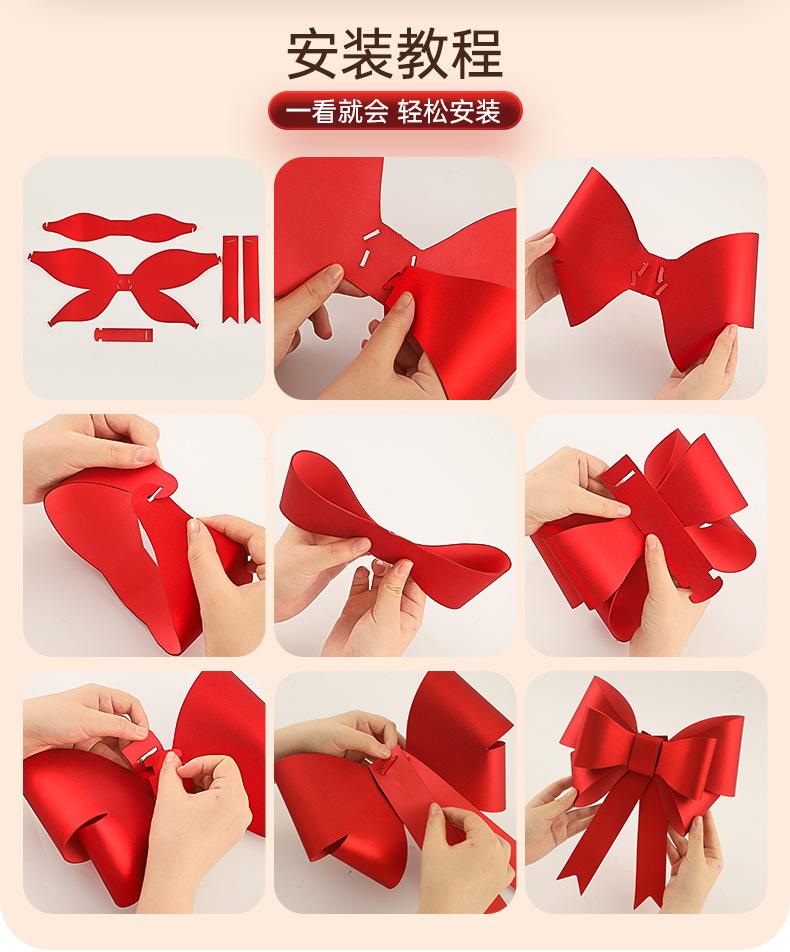 安装教程

一看就会 轻松安装