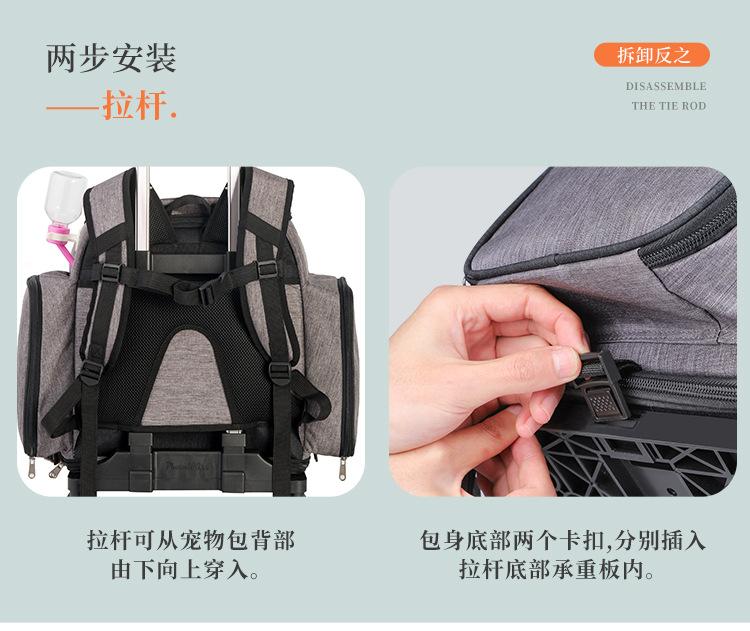 两步安装
——拉杆.

拆卸反之
DISASSEMBLE
THE TIE ROD

拉杆可从宠物包背部由下向上穿入。

包身底部两个卡扣,分别插入拉杆底部承重板内。